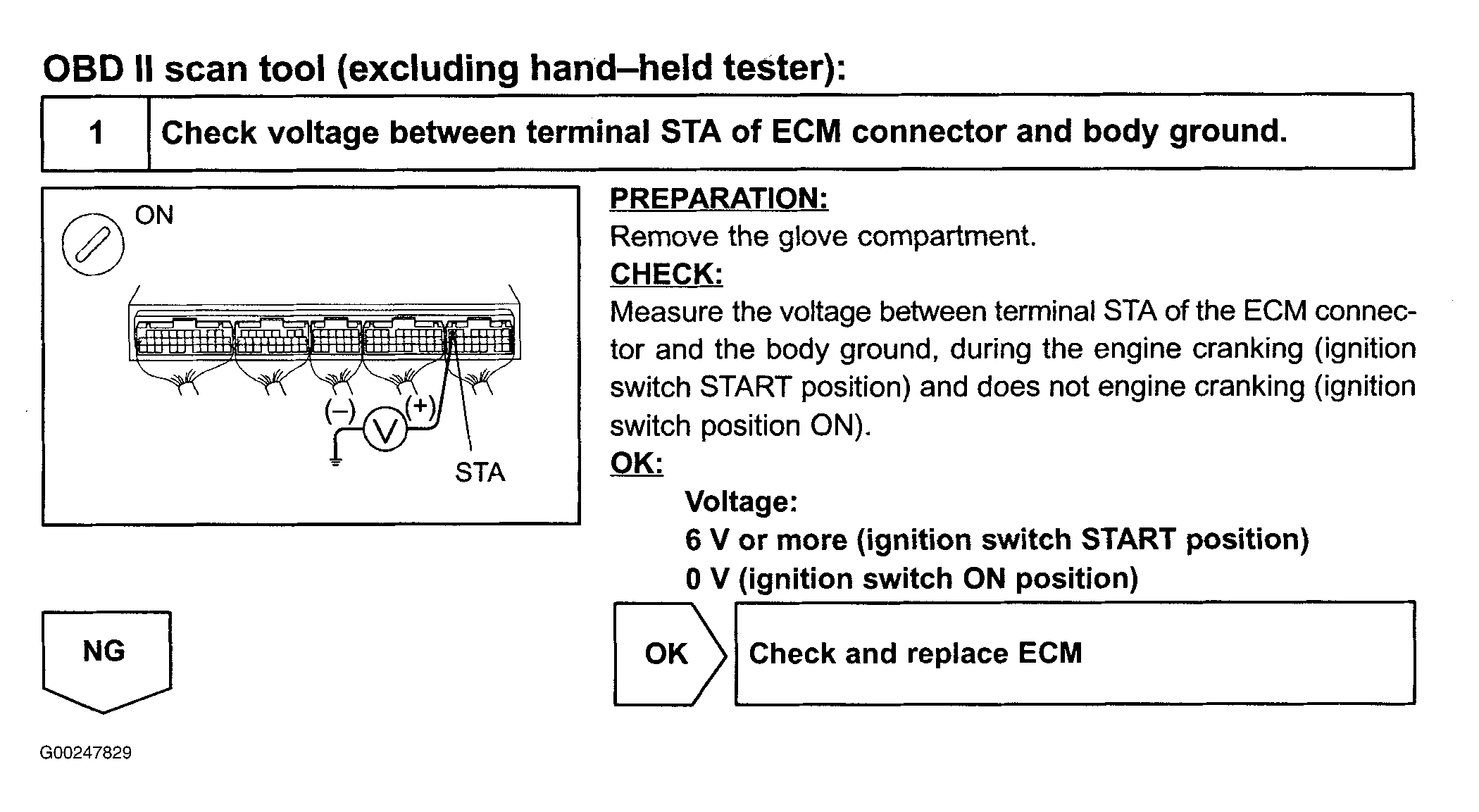 OBD II scan tool (excluding hand–held tester):

| 1 | Check voltage between terminal STA of ECM connector and body ground. |
|---|---|

ON

(–)

V

(+)

STA

PREPARATION:
Remove the glove compartment.
CHECK:
Measure the voltage between terminal STA of the ECM connector and the body ground, during the engine cranking (ignition switch START position) and does not engine cranking (ignition switch position ON).
OK:
Voltage:
6 V or more (ignition switch START position)
0 V (ignition switch ON position)

NG

OK

Check and replace ECM

G00247829