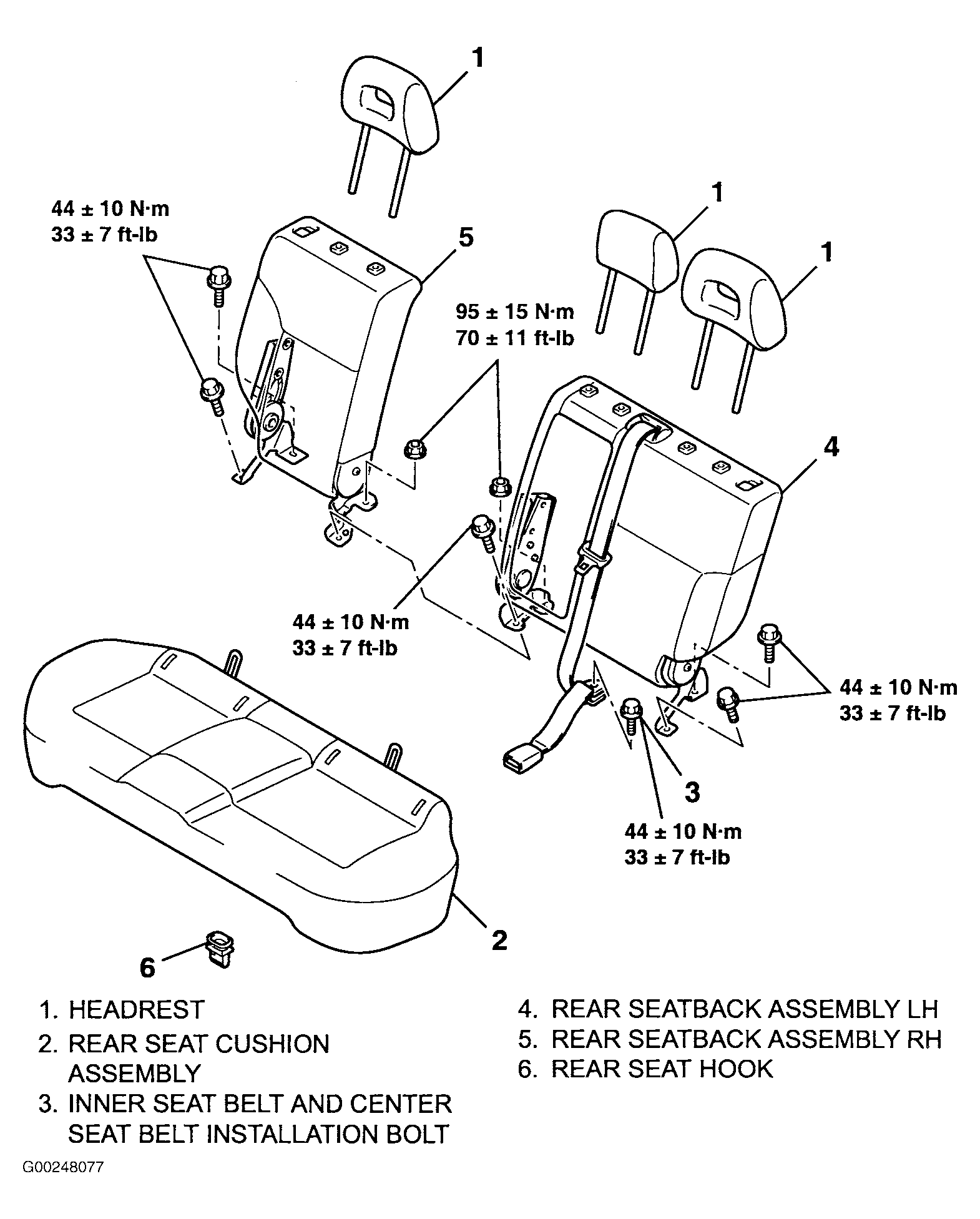 1

44 ± 10 N·m
33 ± 7 ft-lb

5

1

1

95 ± 15 N·m
70 ± 11 ft-lb

4

44 ± 10 N·m
33 ± 7 ft-lb

44 ± 10 N·m
33 ± 7 ft-lb

3

44 ± 10 N·m
33 ± 7 ft-lb

2

6

1. HEADREST
2. REAR SEAT CUSHION ASSEMBLY
3. INNER SEAT BELT AND CENTER SEAT BELT INSTALLATION BOLT

4. REAR SEATBACK ASSEMBLY LH
5. REAR SEATBACK ASSEMBLY RH
6. REAR SEAT HOOK

G00248077