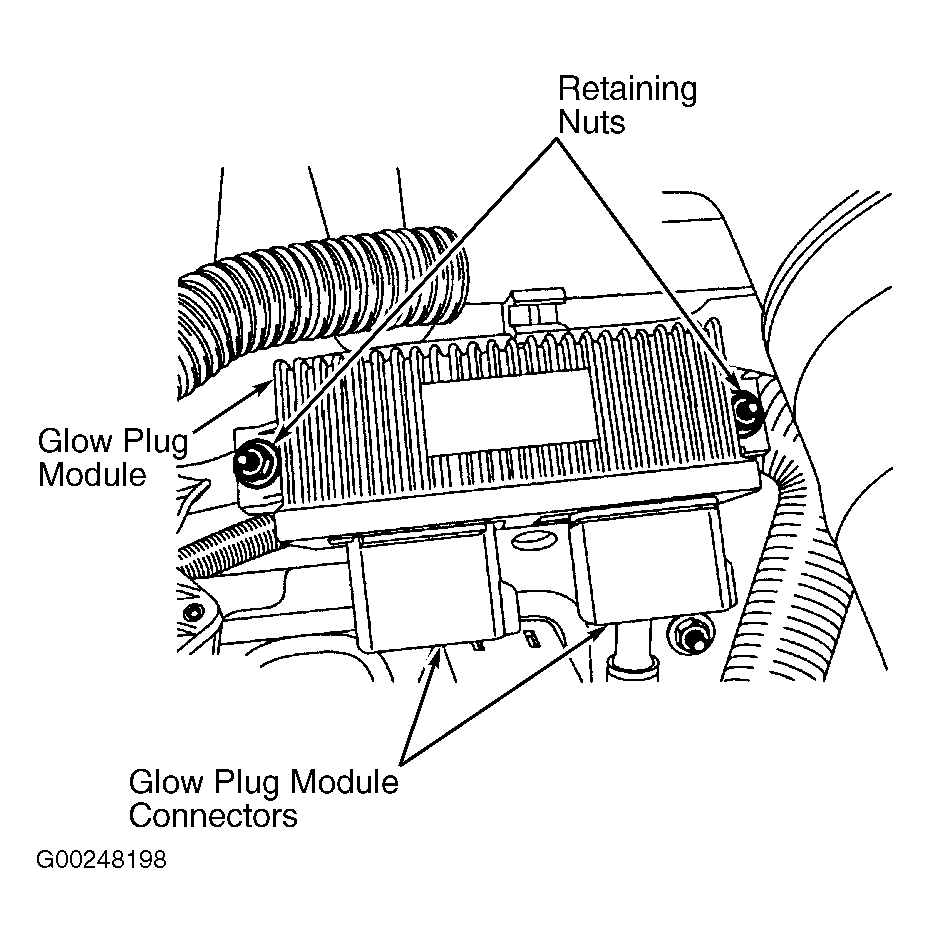 Retaining Nuts

Glow Plug Module

Glow Plug Module Connectors

G00248198