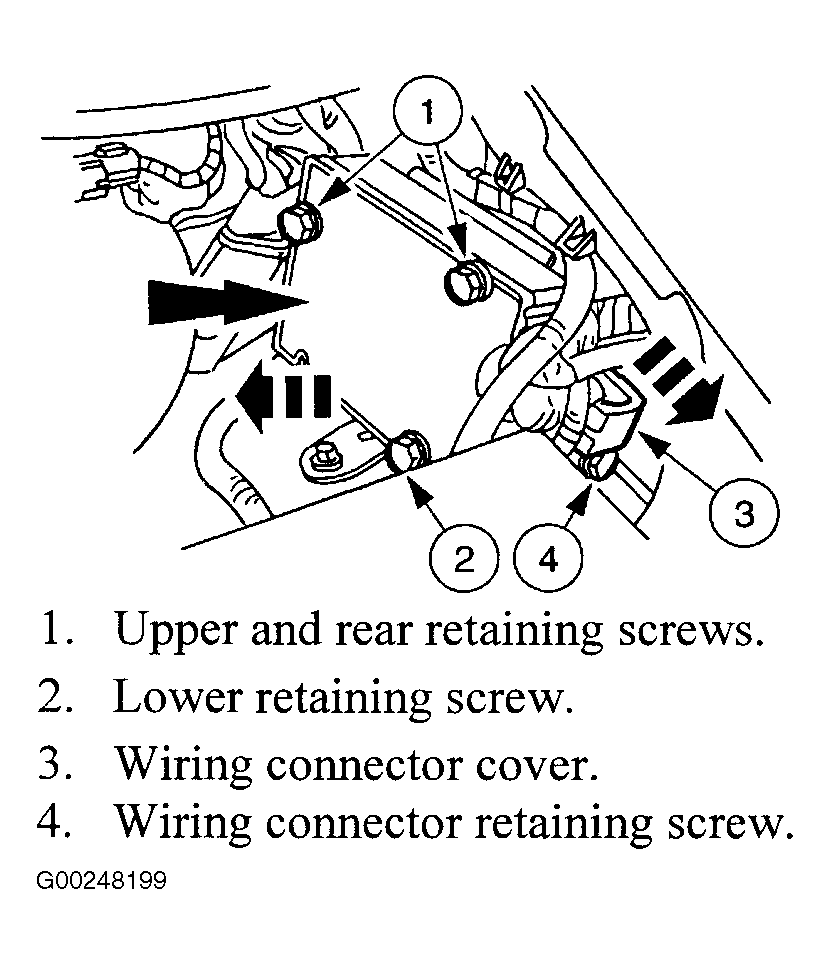 1

3

2

4

1. Upper and rear retaining screws.
2. Lower retaining screw.
3. Wiring connector cover.
4. Wiring connector retaining screw.

G00248199