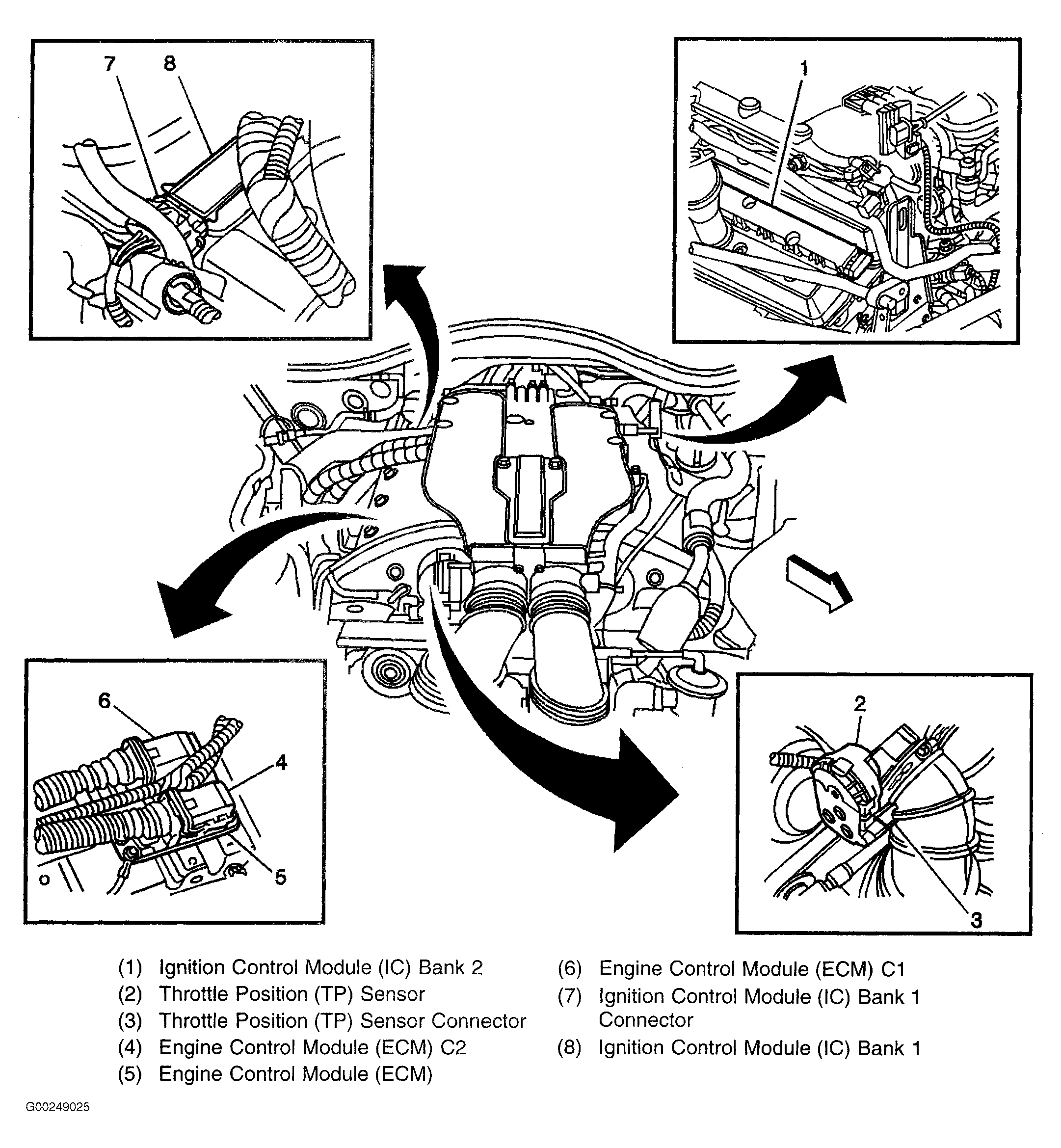 7 8

1

6

4

5

2

3

(1) Ignition Control Module (IC) Bank 2
(2) Throttle Position (TP) Sensor
(3) Throttle Position (TP) Sensor Connector
(4) Engine Control Module (ECM) C2
(5) Engine Control Module (ECM)

(6) Engine Control Module (ECM) C1
(7) Ignition Control Module (IC) Bank 1 Connector
(8) Ignition Control Module (IC) Bank 1

G00249025