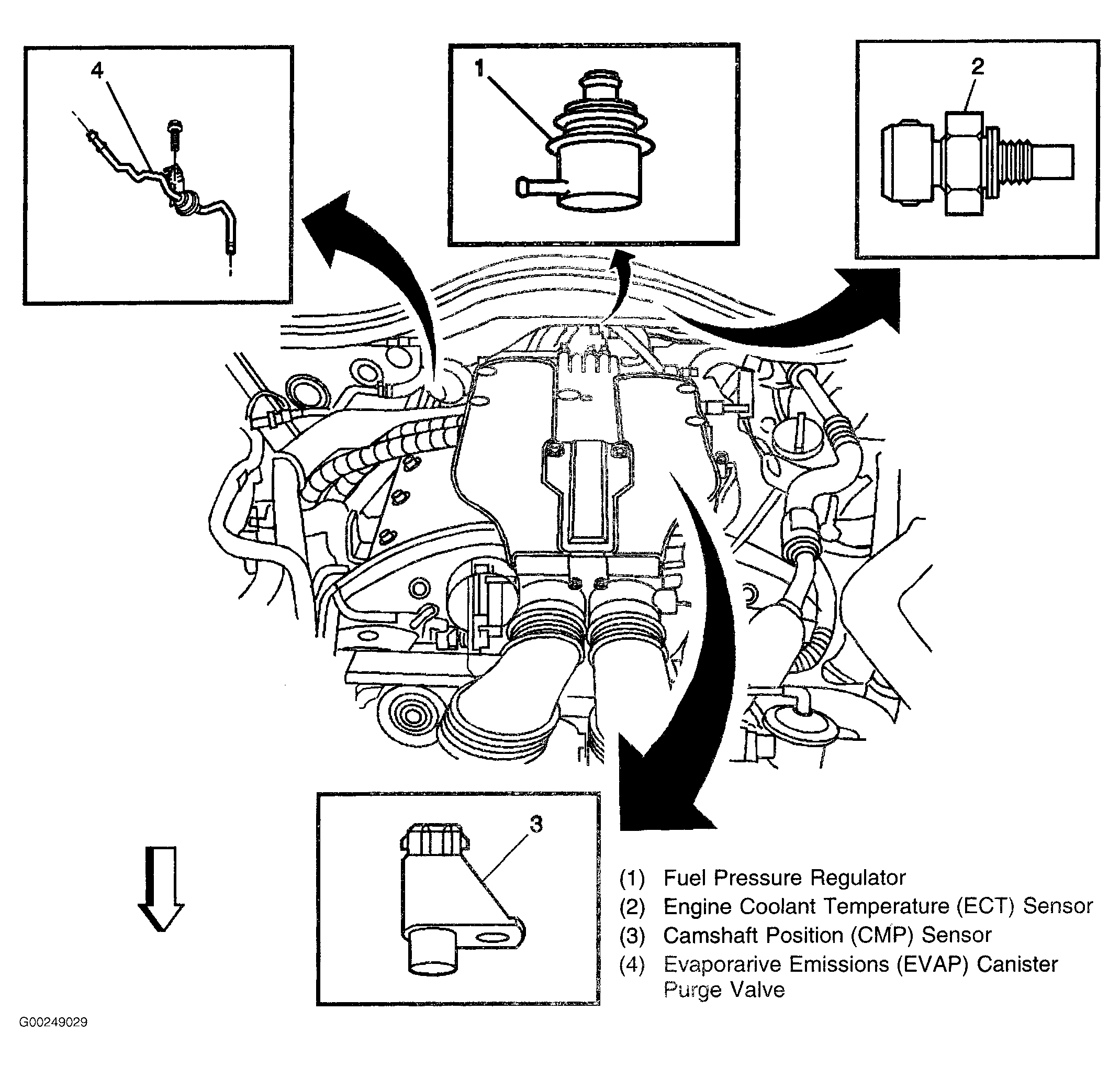 4

1

2

3

(1) Fuel Pressure Regulator
(2) Engine Coolant Temperature (ECT) Sensor
(3) Camshaft Position (CMP) Sensor
(4) Evaporarive Emissions (EVAP) Canister Purge Valve

G00249029