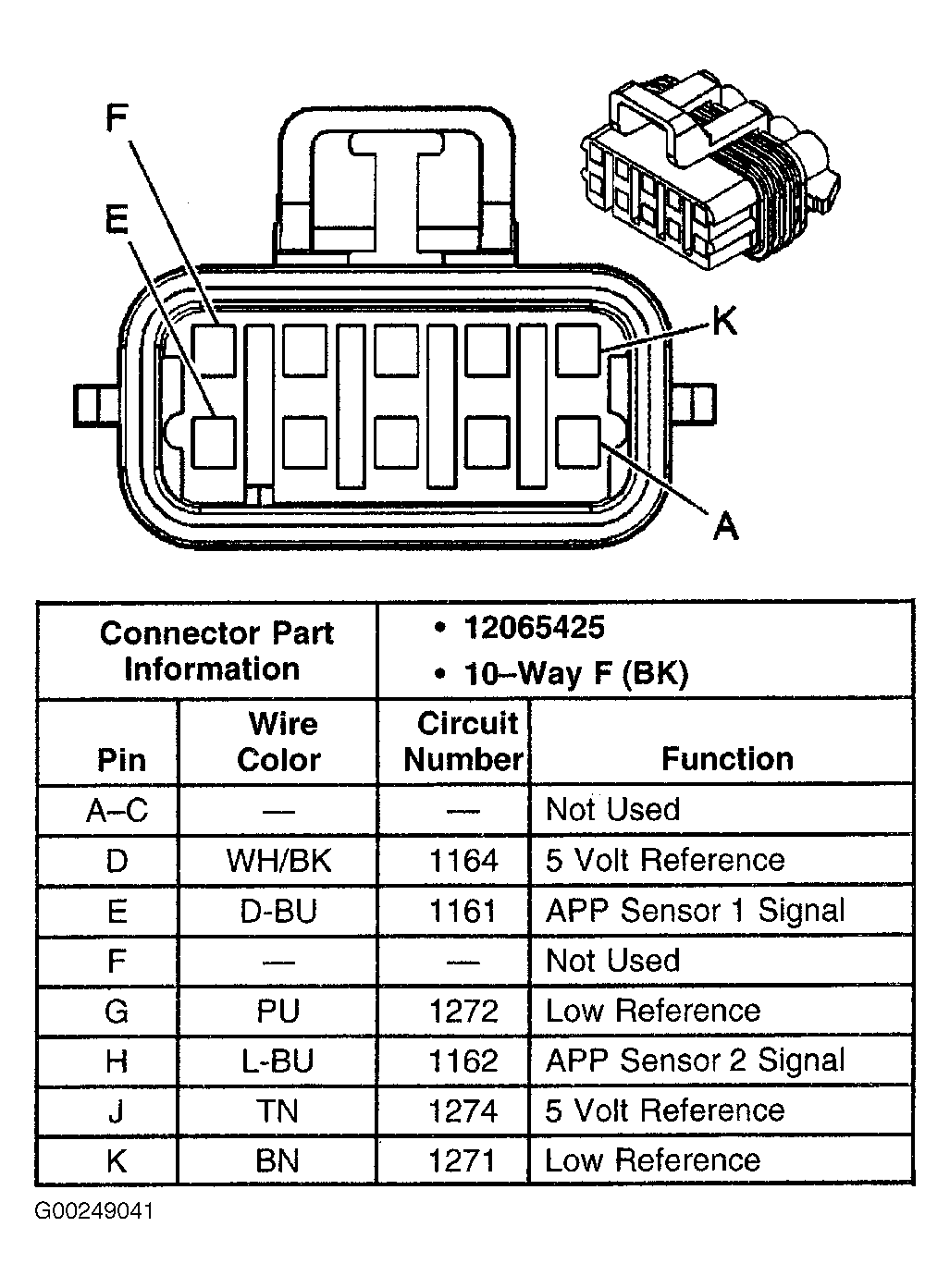 F
E
K
A

| Connector Part Information | | • 12065425 • 10–Way F (BK) | |
|---|---|---|---|
| Pin | Wire Color | Circuit Number | Function |
| A–C | — | — | Not Used |
| D | WH/BK | 1164 | 5 Volt Reference |
| E | D-BU | 1161 | APP Sensor 1 Signal |
| F | — | — | Not Used |
| G | PU | 1272 | Low Reference |
| H | L-BU | 1162 | APP Sensor 2 Signal |
| J | TN | 1274 | 5 Volt Reference |
| K | BN | 1271 | Low Reference |

G00249041