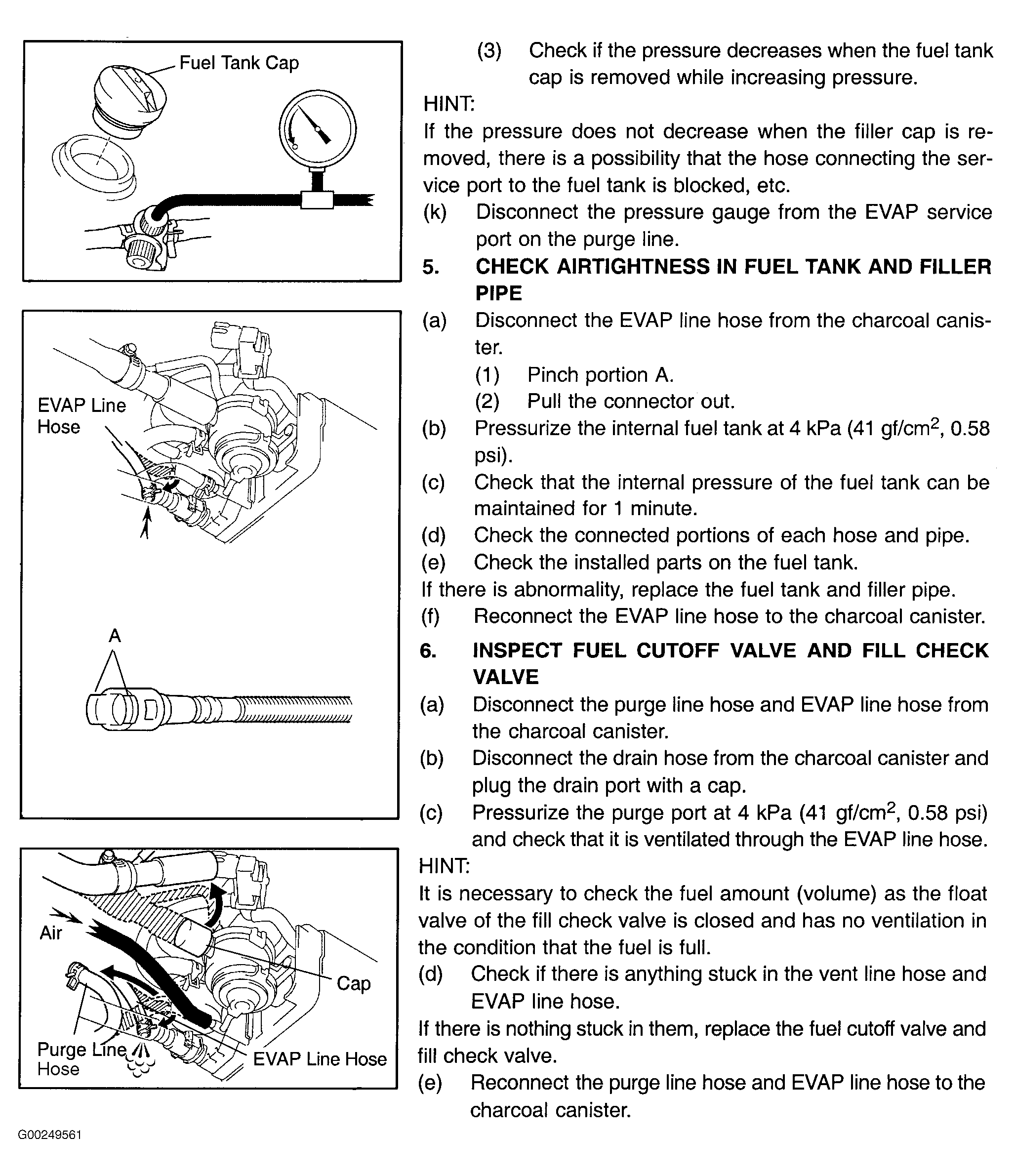 Fuel Tank Cap

EVAP Line Hose

A

Air

Cap

Purge Line Hose

EVAP Line Hose

G00249561

(3) Check if the pressure decreases when the fuel tank cap is removed while increasing pressure.

HINT:

If the pressure does not decrease when the filler cap is removed, there is a possibility that the hose connecting the service port to the fuel tank is blocked, etc.

(k) Disconnect the pressure gauge from the EVAP service port on the purge line.

5. CHECK AIRTIGHTNESS IN FUEL TANK AND FILLER PIPE

(a) Disconnect the EVAP line hose from the charcoal canister.

(1) Pinch portion A.

(2) Pull the connector out.

(b) Pressurize the internal fuel tank at 4 kPa (41 gf/cm$^2$, 0.58 psi).

(c) Check that the internal pressure of the fuel tank can be maintained for 1 minute.

(d) Check the connected portions of each hose and pipe.

(e) Check the installed parts on the fuel tank.

If there is abnormality, replace the fuel tank and filler pipe.

(f) Reconnect the EVAP line hose to the charcoal canister.

6. INSPECT FUEL CUTOFF VALVE AND FILL CHECK VALVE

(a) Disconnect the purge line hose and EVAP line hose from the charcoal canister.

(b) Disconnect the drain hose from the charcoal canister and plug the drain port with a cap.

(c) Pressurize the purge port at 4 kPa (41 gf/cm$^2$, 0.58 psi) and check that it is ventilated through the EVAP line hose.

HINT:

It is necessary to check the fuel amount (volume) as the float valve of the fill check valve is closed and has no ventilation in the condition that the fuel is full.

(d) Check if there is anything stuck in the vent line hose and EVAP line hose.

If there is nothing stuck in them, replace the fuel cutoff valve and fill check valve.

(e) Reconnect the purge line hose and EVAP line hose to the charcoal canister.