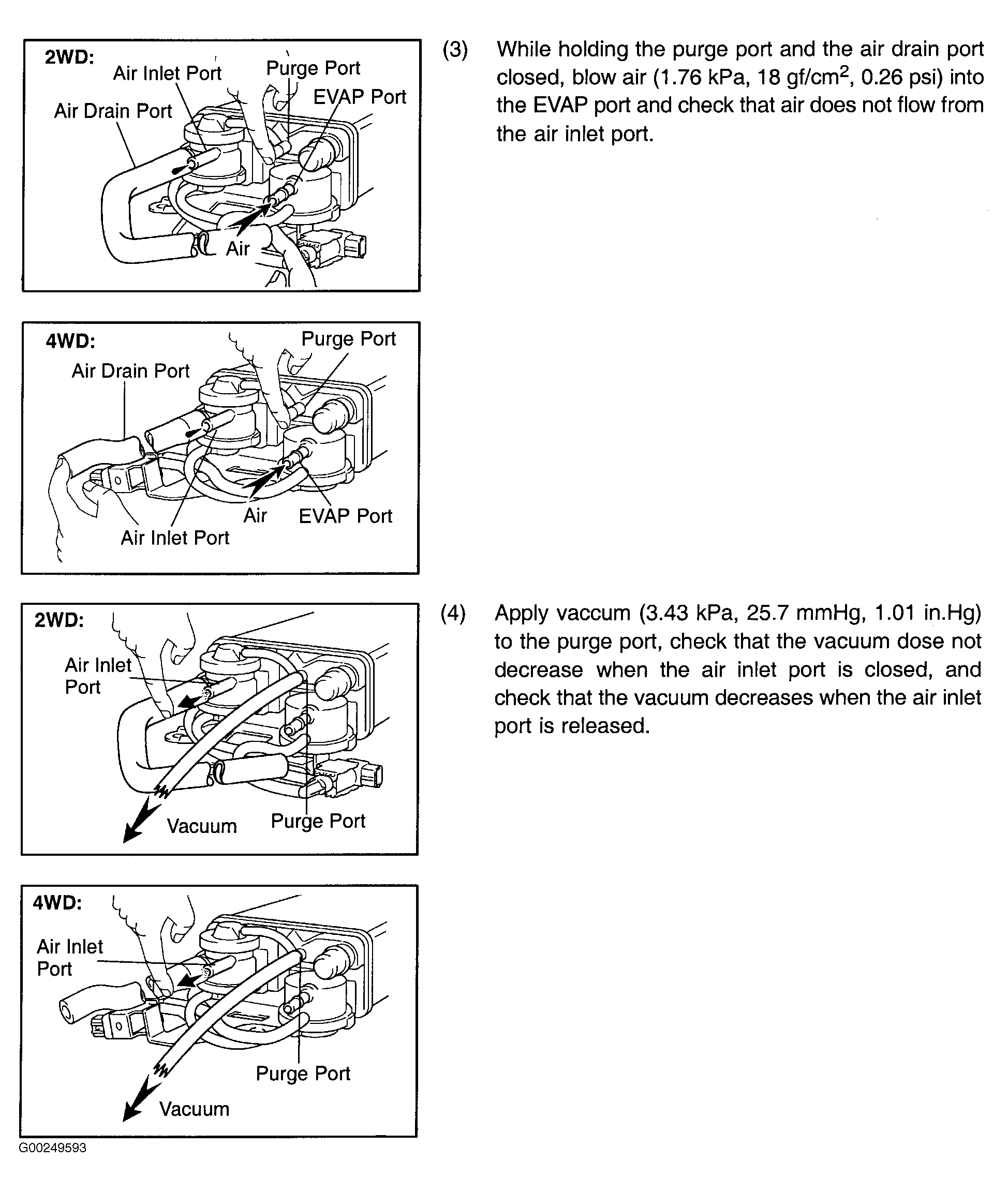 2WD:
Air Inlet Port
Purge Port
EVAP Port
Air Drain Port
Air

(3) While holding the purge port and the air drain port closed, blow air (1.76 kPa, 18 gf/cm$^2$, 0.26 psi) into the EVAP port and check that air does not flow from the air inlet port.

4WD:
Purge Port
Air Drain Port
Air
EVAP Port
Air Inlet Port

2WD:
Air Inlet Port
Vacuum
Purge Port

(4) Apply vaccum (3.43 kPa, 25.7 mmHg, 1.01 in.Hg) to the purge port, check that the vacuum dose not decrease when the air inlet port is closed, and check that the vacuum decreases when the air inlet port is released.

4WD:
Air Inlet Port
Purge Port
Vacuum

G00249593