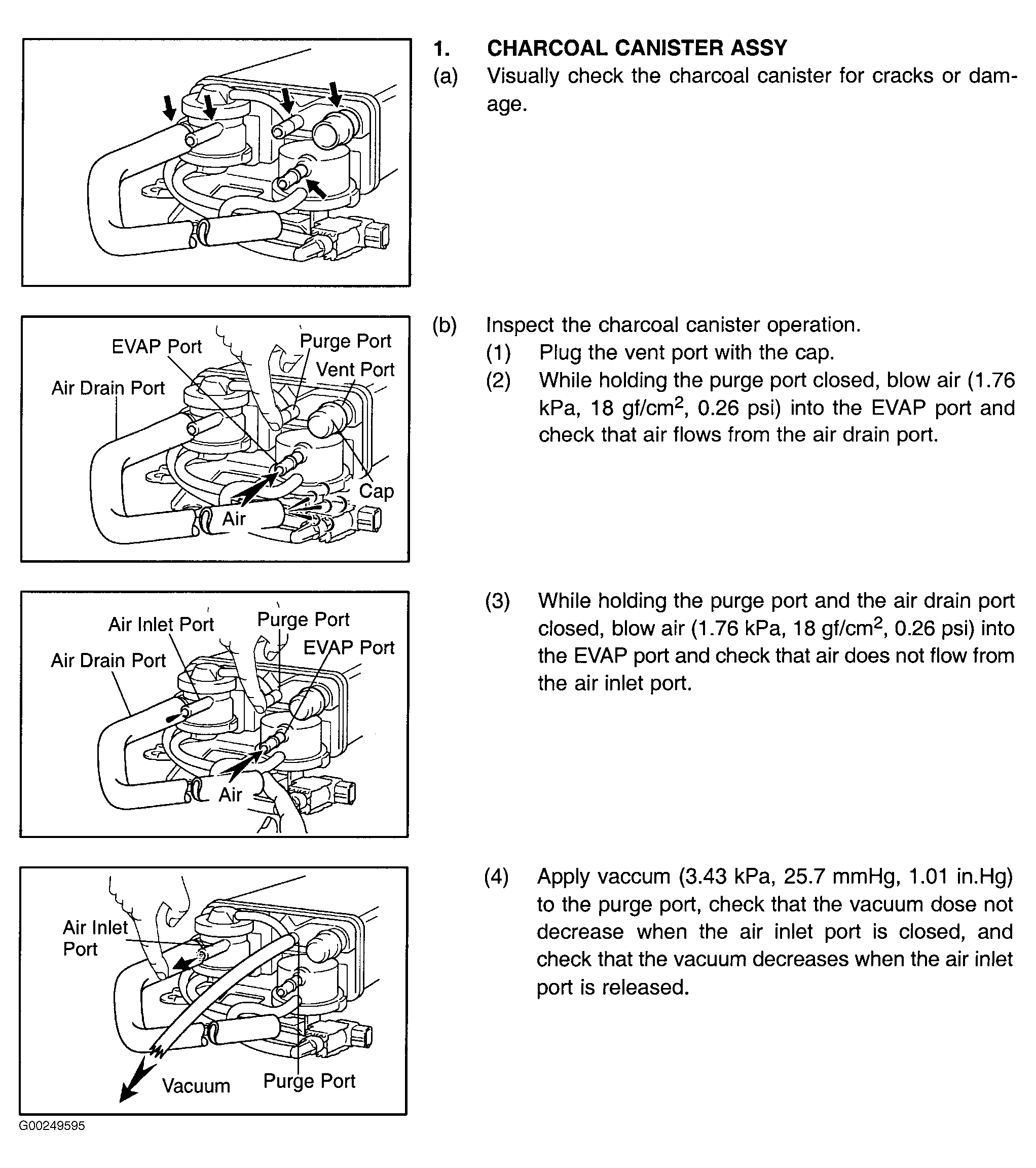 1. CHARCOAL CANISTER ASSY

(a) Visually check the charcoal canister for cracks or damage.

EVAP Port
Purge Port
Vent Port
Air Drain Port
Cap
Air

(b) Inspect the charcoal canister operation.
(1) Plug the vent port with the cap.
(2) While holding the purge port closed, blow air (1.76 kPa, 18 gf/cm$^2$, 0.26 psi) into the EVAP port and check that air flows from the air drain port.

Air Inlet Port
Purge Port
EVAP Port
Air Drain Port
Air

(3) While holding the purge port and the air drain port closed, blow air (1.76 kPa, 18 gf/cm$^2$, 0.26 psi) into the EVAP port and check that air does not flow from the air inlet port.

Air Inlet Port
Vacuum
Purge Port

(4) Apply vaccum (3.43 kPa, 25.7 mmHg, 1.01 in.Hg) to the purge port, check that the vacuum dose not decrease when the air inlet port is closed, and check that the vacuum decreases when the air inlet port is released.

G00249595