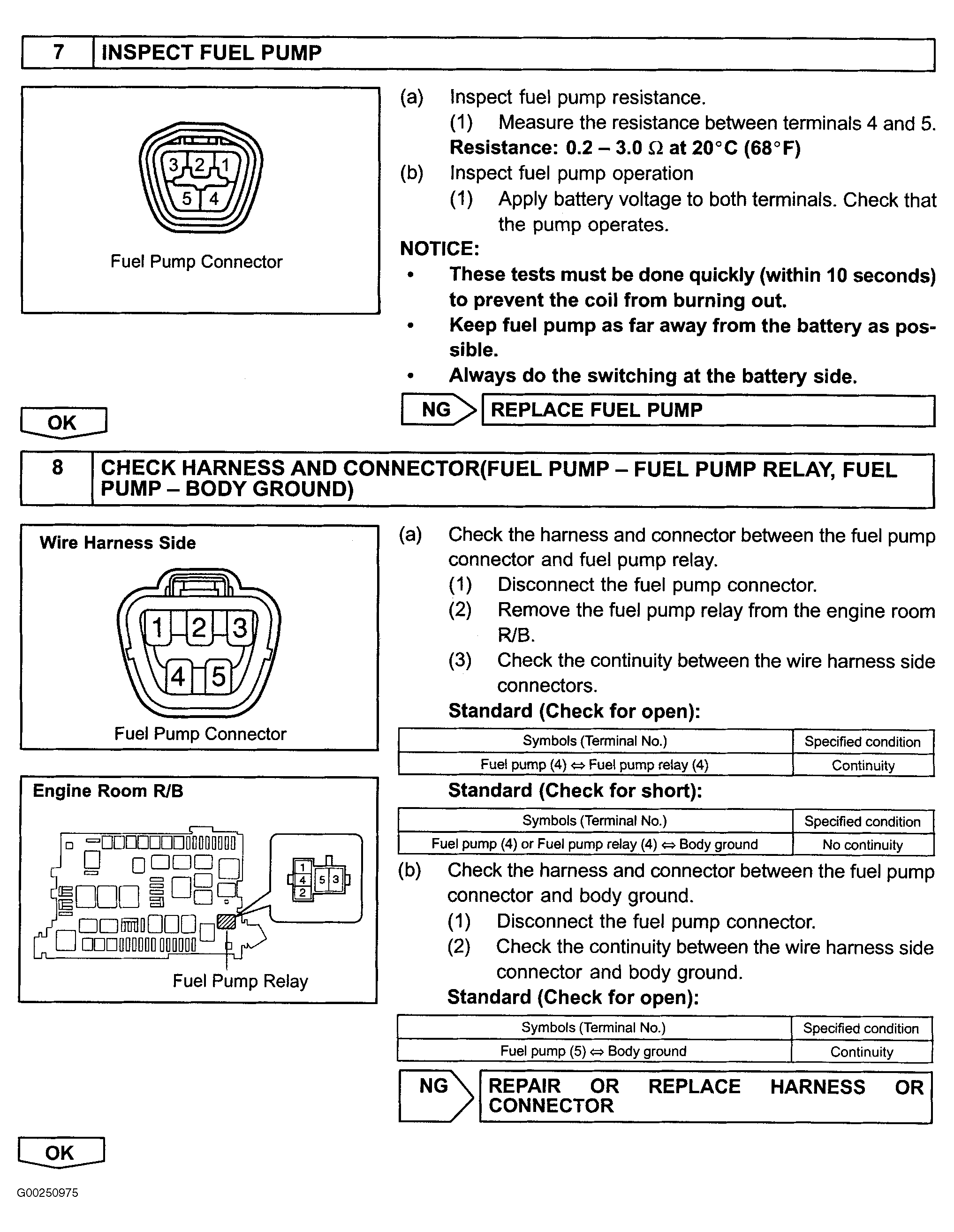 7 INSPECT FUEL PUMP

3 2 1
5 4
Fuel Pump Connector

(a) Inspect fuel pump resistance.
(1) Measure the resistance between terminals 4 and 5.
Resistance: 0.2 – 3.0 $\Omega$ at 20°C (68°F)
(b) Inspect fuel pump operation
(1) Apply battery voltage to both terminals. Check that the pump operates.
NOTICE:
• These tests must be done quickly (within 10 seconds) to prevent the coil from burning out.
• Keep fuel pump as far away from the battery as possible.
• Always do the switching at the battery side.

NG REPLACE FUEL PUMP

OK

8 CHECK HARNESS AND CONNECTOR(FUEL PUMP – FUEL PUMP RELAY, FUEL PUMP – BODY GROUND)

Wire Harness Side
1 2 3
4 5
Fuel Pump Connector

Engine Room R/B
1 4 2 5 3
Fuel Pump Relay

(a) Check the harness and connector between the fuel pump connector and fuel pump relay.
(1) Disconnect the fuel pump connector.
(2) Remove the fuel pump relay from the engine room R/B.
(3) Check the continuity between the wire harness side connectors.
Standard (Check for open):

| Symbols (Terminal No.) | Specified condition |
|---|---|
| Fuel pump (4) ⇔ Fuel pump relay (4) | Continuity |

Standard (Check for short):

| Symbols (Terminal No.) | Specified condition |
|---|---|
| Fuel pump (4) or Fuel pump relay (4) ⇔ Body ground | No continuity |

(b) Check the harness and connector between the fuel pump connector and body ground.
(1) Disconnect the fuel pump connector.
(2) Check the continuity between the wire harness side connector and body ground.
Standard (Check for open):

| Symbols (Terminal No.) | Specified condition |
|---|---|
| Fuel pump (5) ⇔ Body ground | Continuity |

NG REPAIR OR REPLACE HARNESS OR CONNECTOR

OK

G00250975