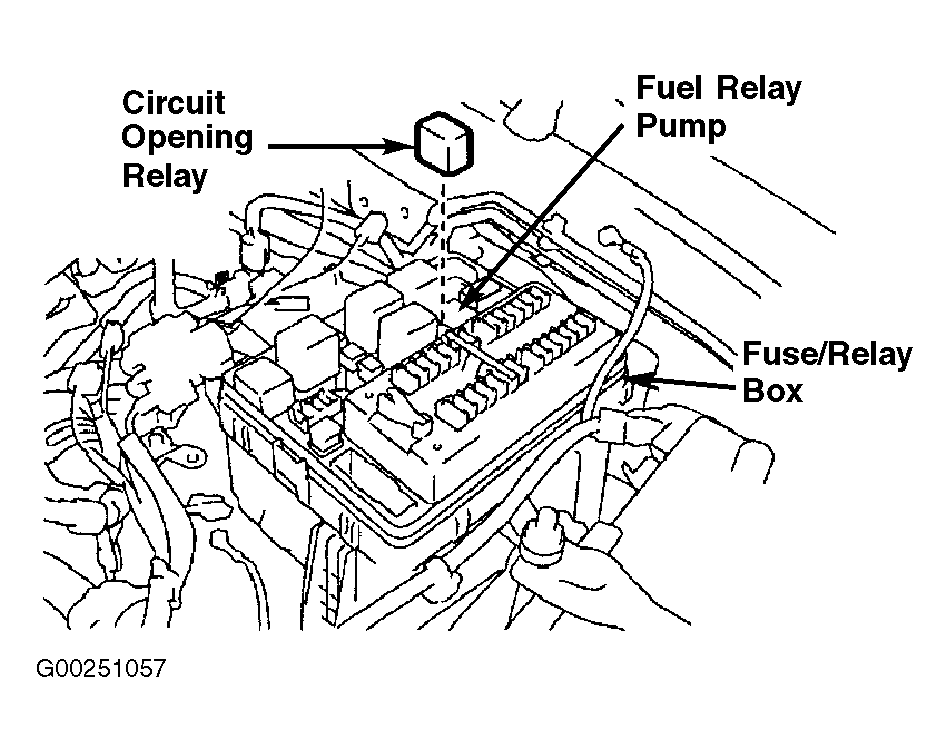 Circuit Opening Relay

Fuel Relay Pump

Fuse/Relay Box

G00251057