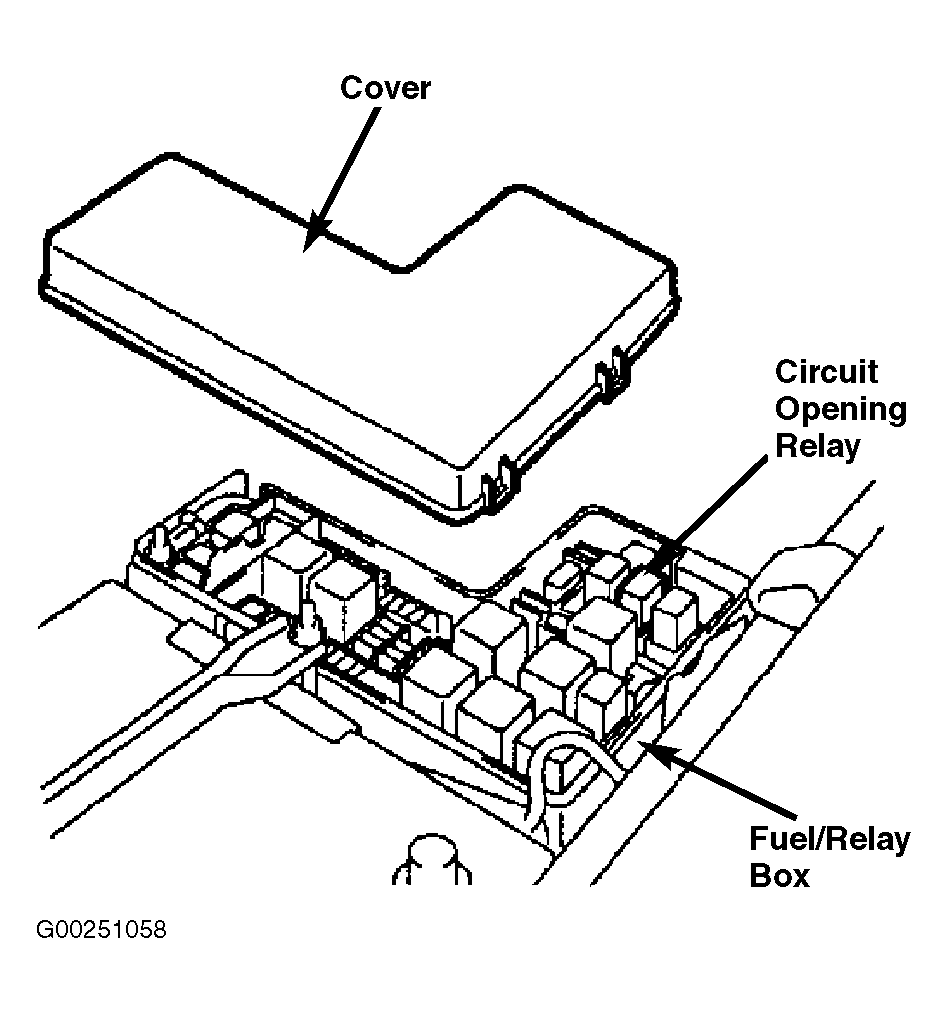 Cover

Circuit Opening Relay

Fuel/Relay Box

G00251058