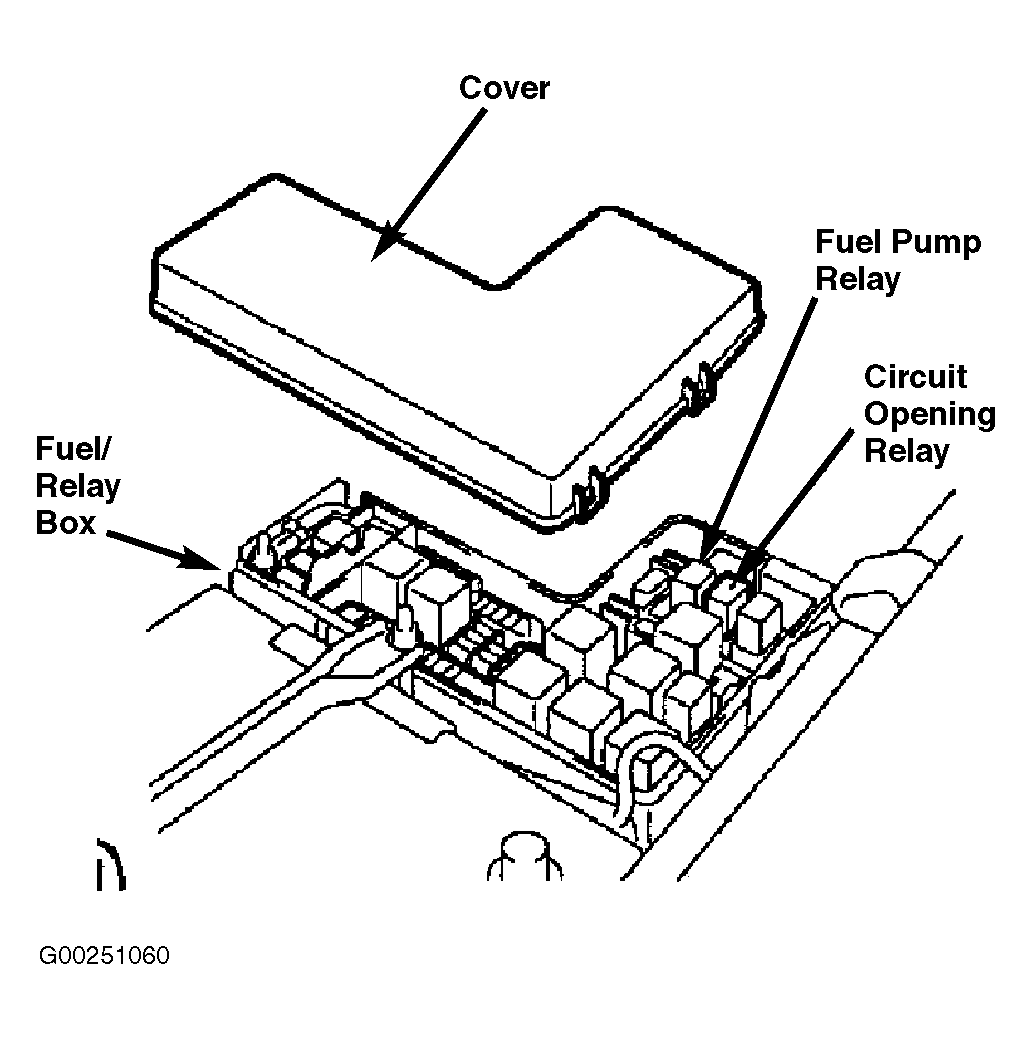 Cover

Fuel Pump Relay

Circuit Opening Relay

Fuel/ Relay Box

G00251060