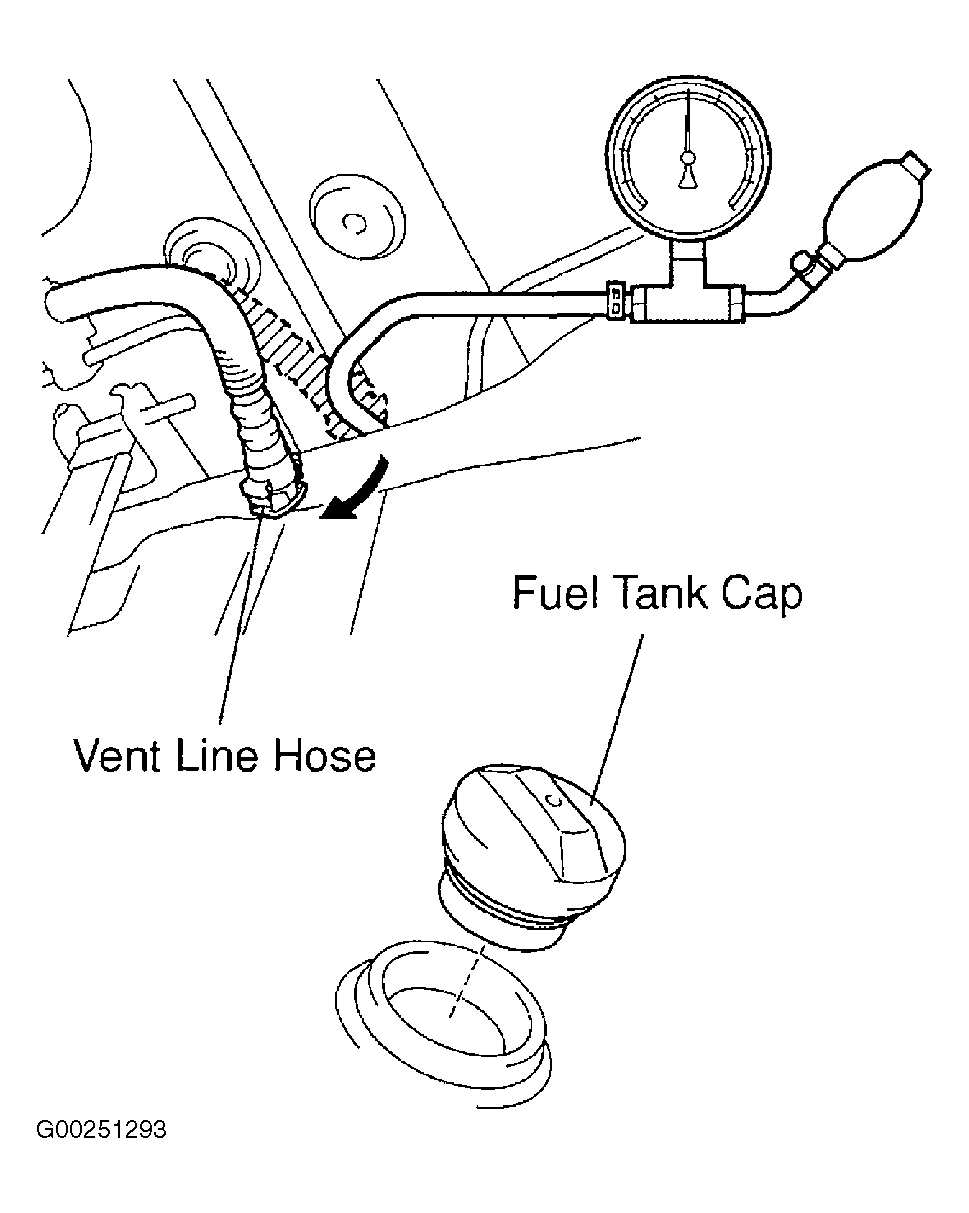 Fuel Tank Cap

Vent Line Hose

G00251293