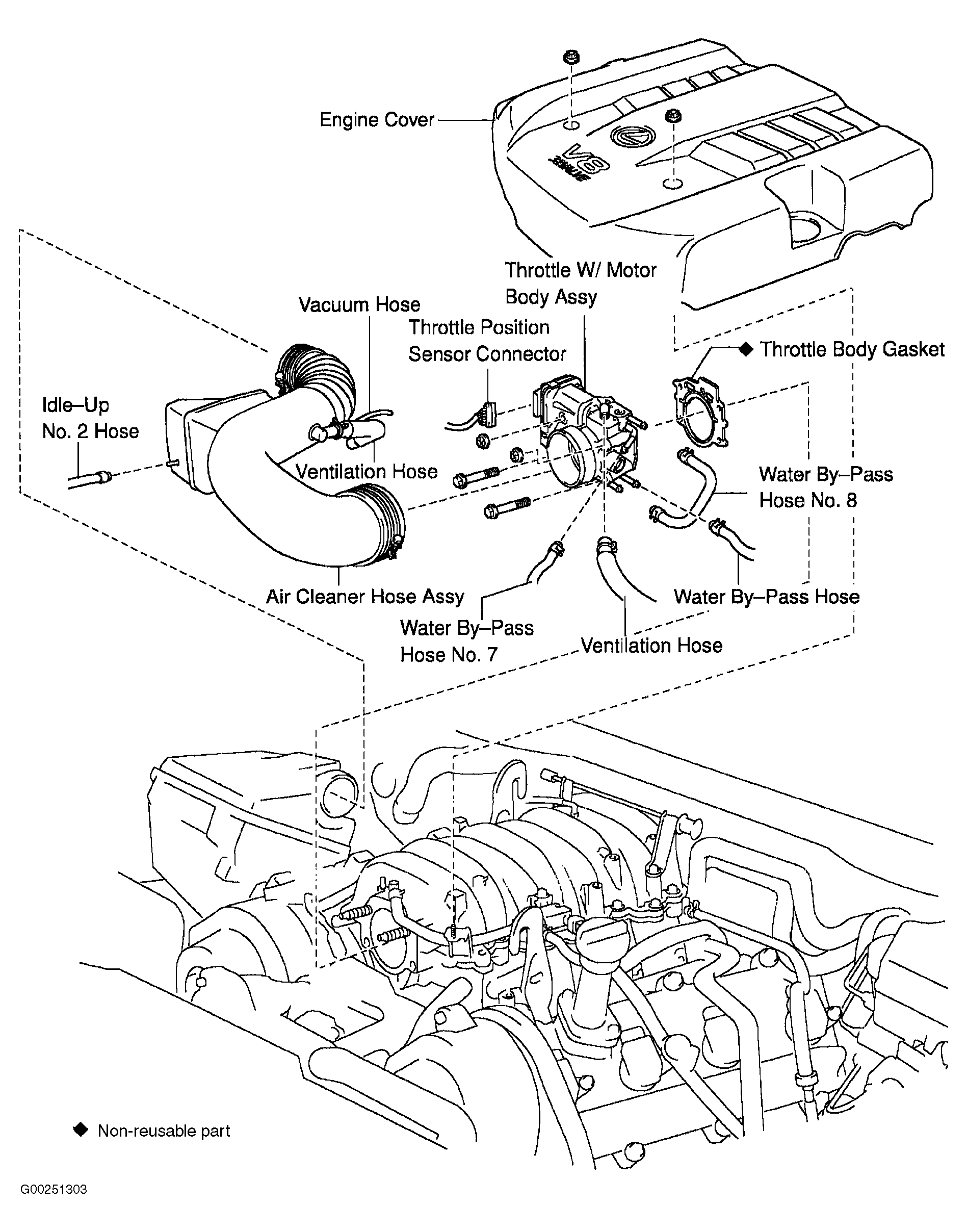 Engine Cover

V8

Throttle W/ Motor Body Assy

Vacuum Hose

Throttle Position Sensor Connector

◆ Throttle Body Gasket

Idle–Up No. 2 Hose

Ventilation Hose

Water By–Pass Hose No. 8

Air Cleaner Hose Assy

Water By–Pass Hose

Water By–Pass Hose No. 7

Ventilation Hose

◆ Non-reusable part

G00251303