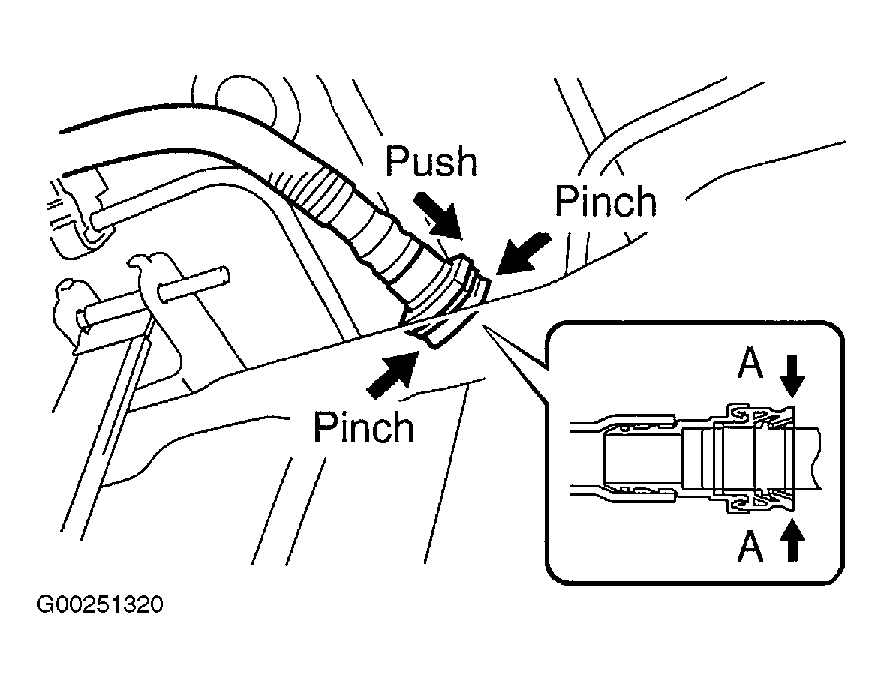 Push
Pinch
Pinch
A
A
G00251320