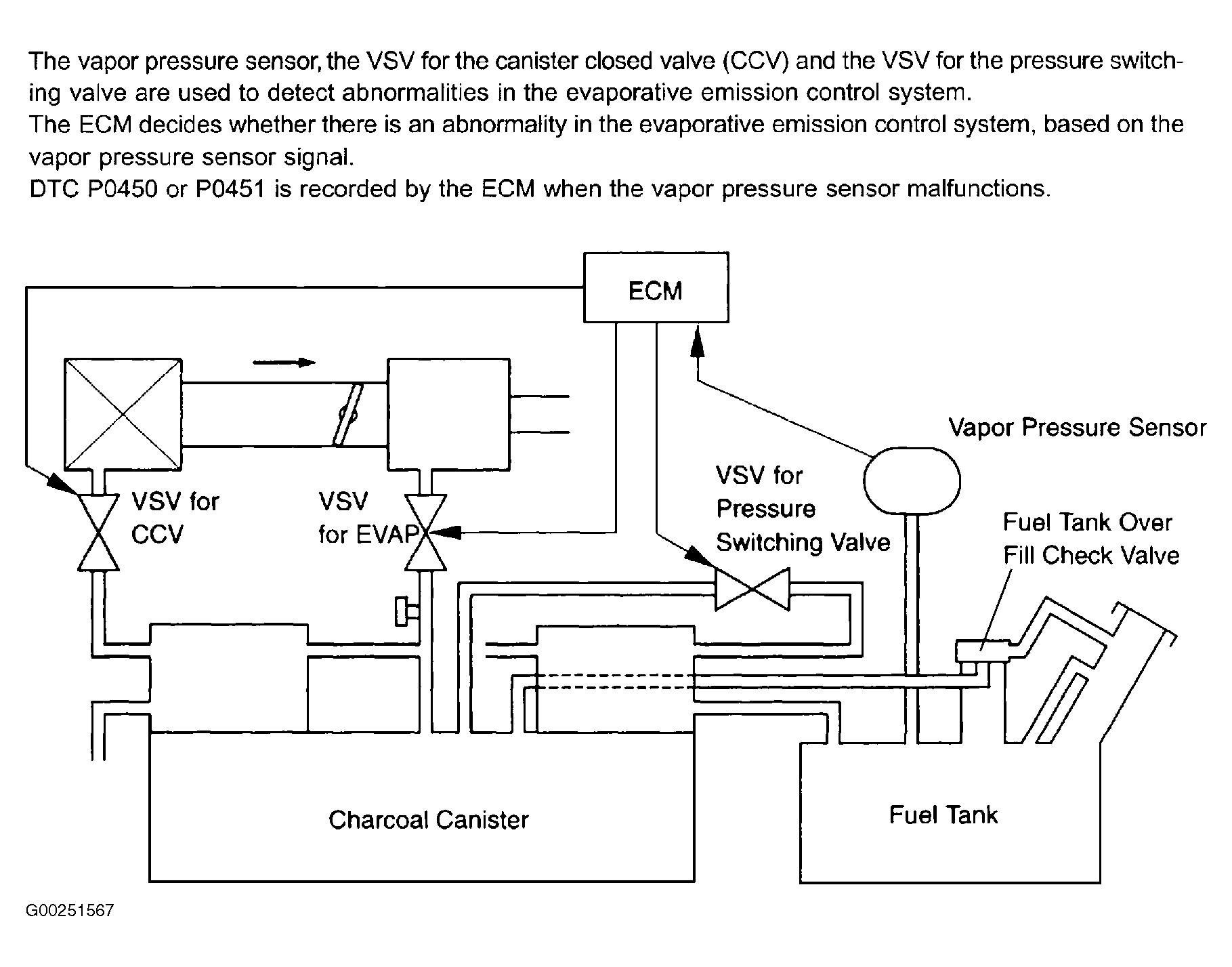 The vapor pressure sensor, the VSV for the canister closed valve (CCV) and the VSV for the pressure switching valve are used to detect abnormalities in the evaporative emission control system.
The ECM decides whether there is an abnormality in the evaporative emission control system, based on the vapor pressure sensor signal.
DTC P0450 or P0451 is recorded by the ECM when the vapor pressure sensor malfunctions.

ECM

Vapor Pressure Sensor

VSV for CCV

VSV for EVAP

VSV for Pressure Switching Valve

Fuel Tank Over Fill Check Valve

Charcoal Canister

Fuel Tank

G00251567