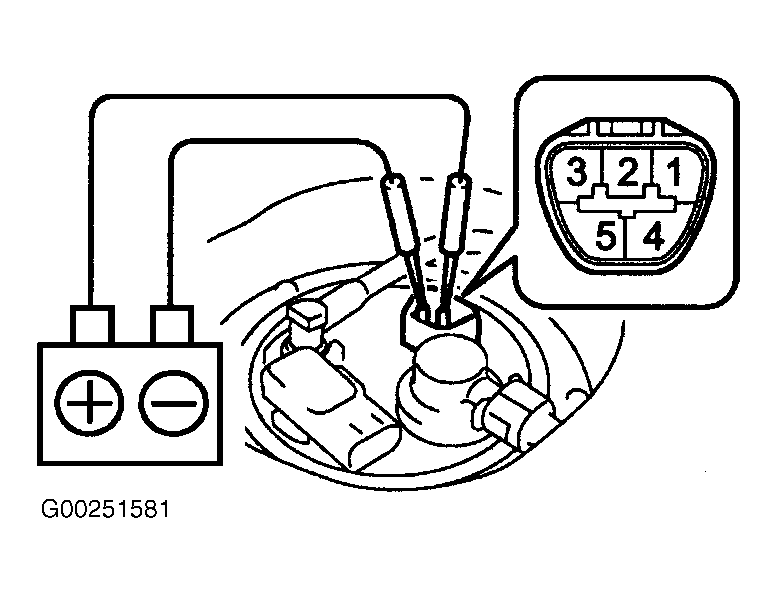 3 2 1
5 4

+ −

G00251581