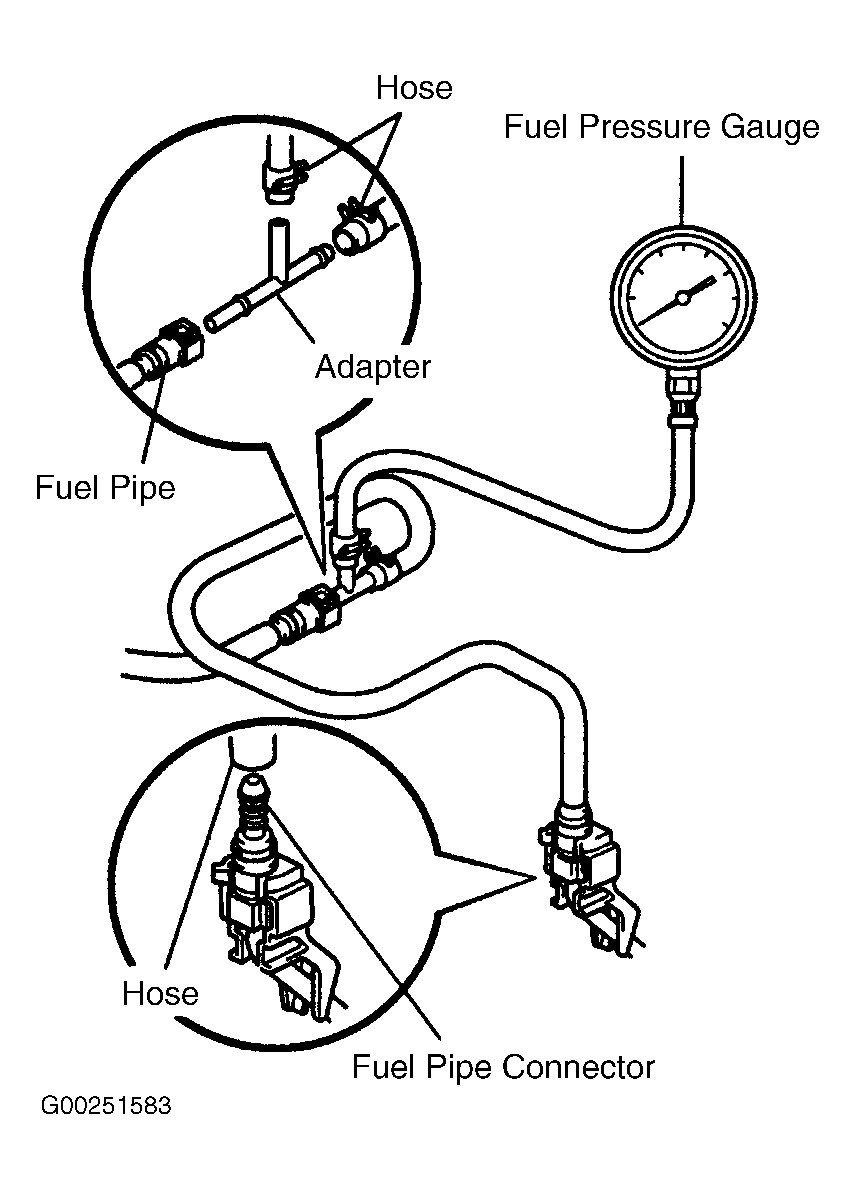 Hose

Fuel Pressure Gauge

Adapter

Fuel Pipe

Hose

Fuel Pipe Connector

G00251583