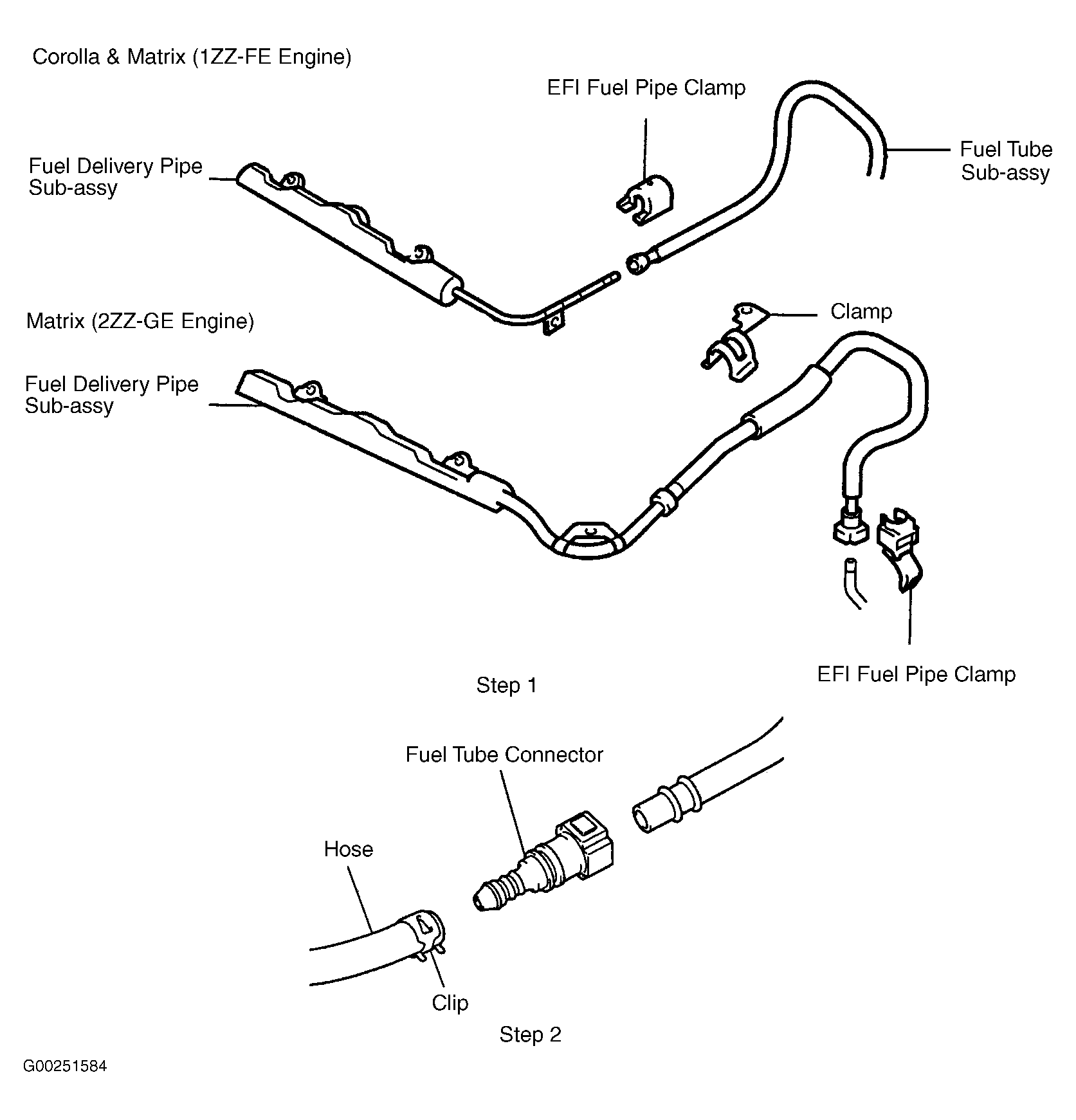 Corolla & Matrix (1ZZ-FE Engine)

EFI Fuel Pipe Clamp

Fuel Delivery Pipe Sub-assy

Fuel Tube Sub-assy

Matrix (2ZZ-GE Engine)

Clamp

Fuel Delivery Pipe Sub-assy

EFI Fuel Pipe Clamp

Step 1

Fuel Tube Connector

Hose

Clip

Step 2

G00251584