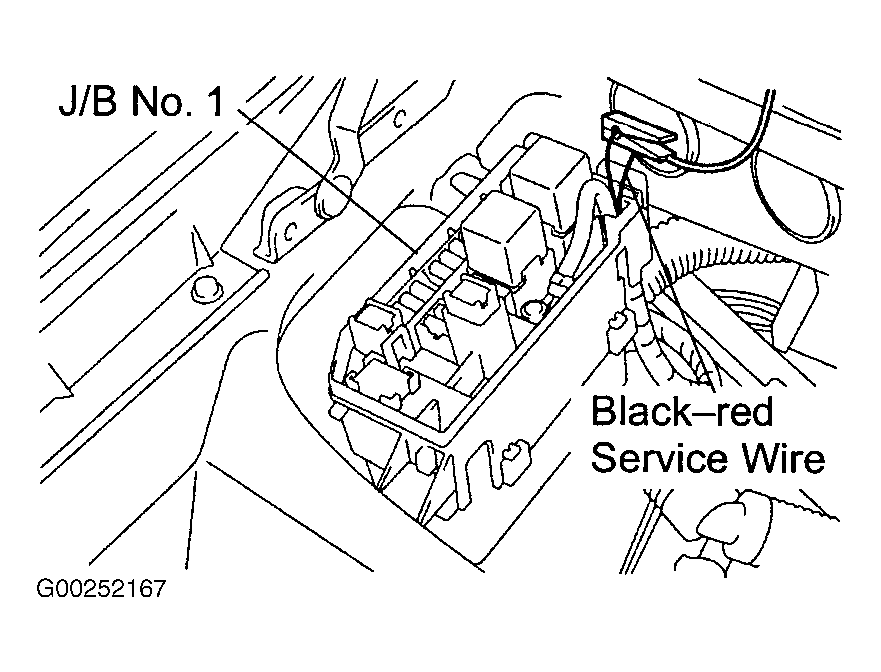 J/B No. 1

Black–red
Service Wire

G00252167