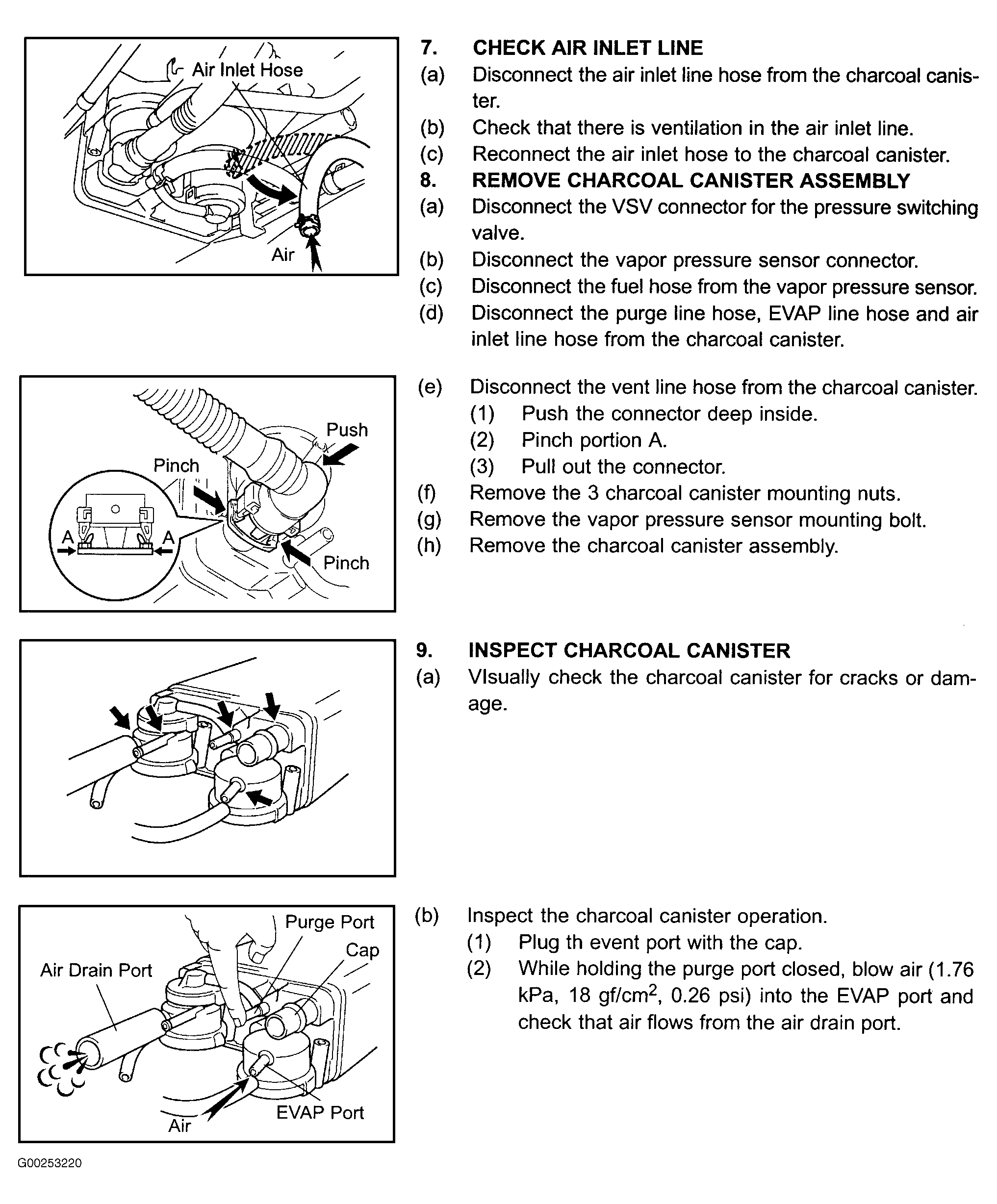 Air Inlet Hose

Air

7. CHECK AIR INLET LINE
(a) Disconnect the air inlet line hose from the charcoal canister.
(b) Check that there is ventilation in the air inlet line.
(c) Reconnect the air inlet hose to the charcoal canister.
8. REMOVE CHARCOAL CANISTER ASSEMBLY
(a) Disconnect the VSV connector for the pressure switching valve.
(b) Disconnect the vapor pressure sensor connector.
(c) Disconnect the fuel hose from the vapor pressure sensor.
(d) Disconnect the purge line hose, EVAP line hose and air inlet line hose from the charcoal canister.

Push

Pinch

A A

Pinch

(e) Disconnect the vent line hose from the charcoal canister.
(1) Push the connector deep inside.
(2) Pinch portion A.
(3) Pull out the connector.
(f) Remove the 3 charcoal canister mounting nuts.
(g) Remove the vapor pressure sensor mounting bolt.
(h) Remove the charcoal canister assembly.

9. INSPECT CHARCOAL CANISTER
(a) VIsually check the charcoal canister for cracks or damage.

Purge Port

Cap

Air Drain Port

EVAP Port

Air

(b) Inspect the charcoal canister operation.
(1) Plug th event port with the cap.
(2) While holding the purge port closed, blow air (1.76 kPa, 18 gf/cm$^2$, 0.26 psi) into the EVAP port and check that air flows from the air drain port.

G00253220