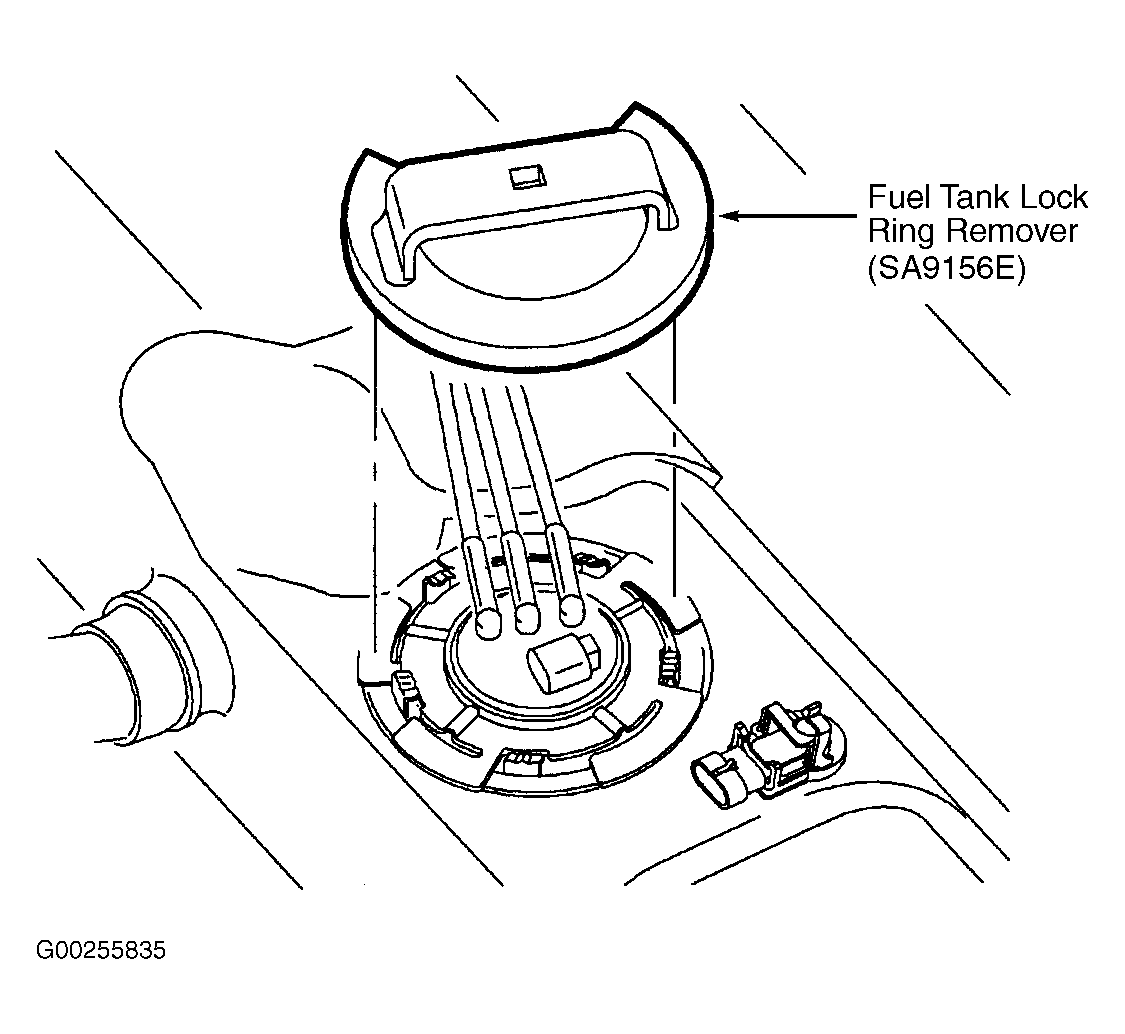 Fuel Tank Lock Ring Remover (SA9156E)

G00255835