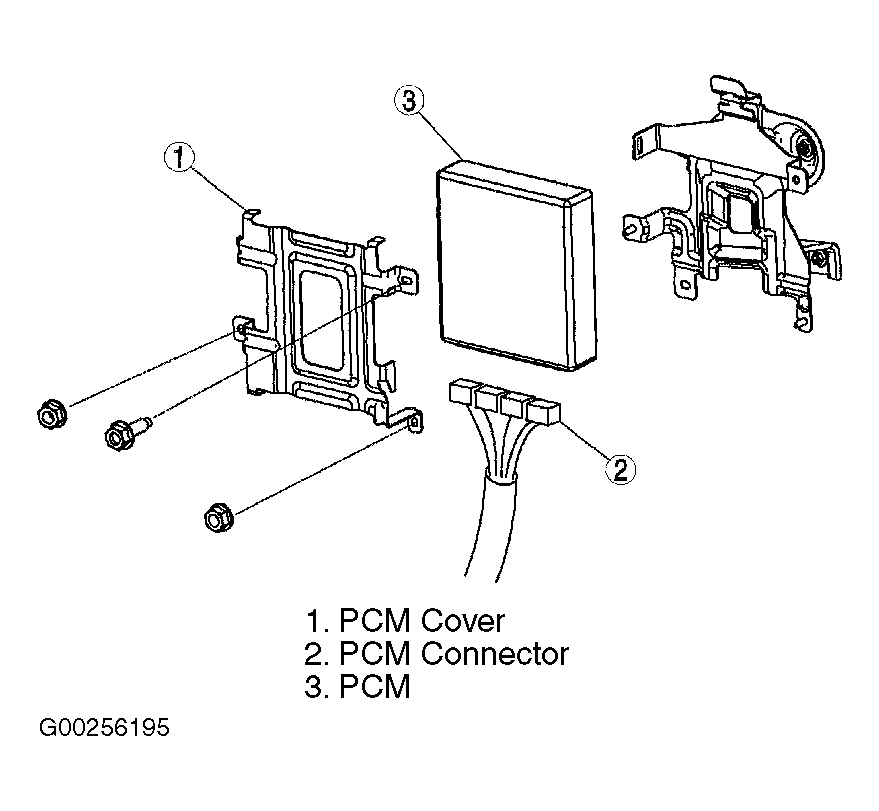 3

1

2

1. PCM Cover
2. PCM Connector
3. PCM

G00256195