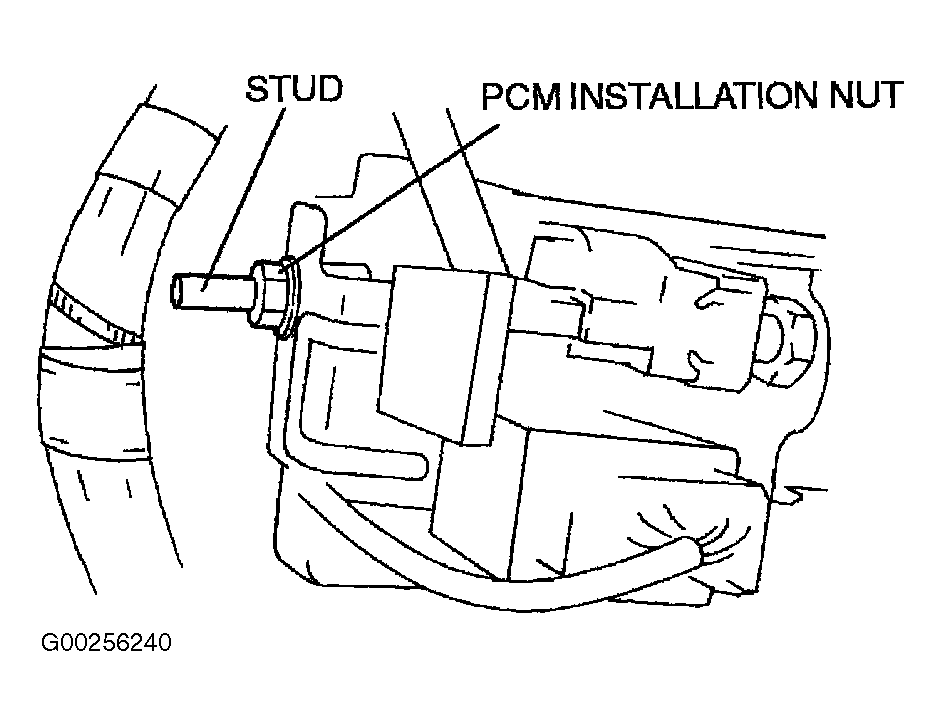 STUD

PCM INSTALLATION NUT

G00256240