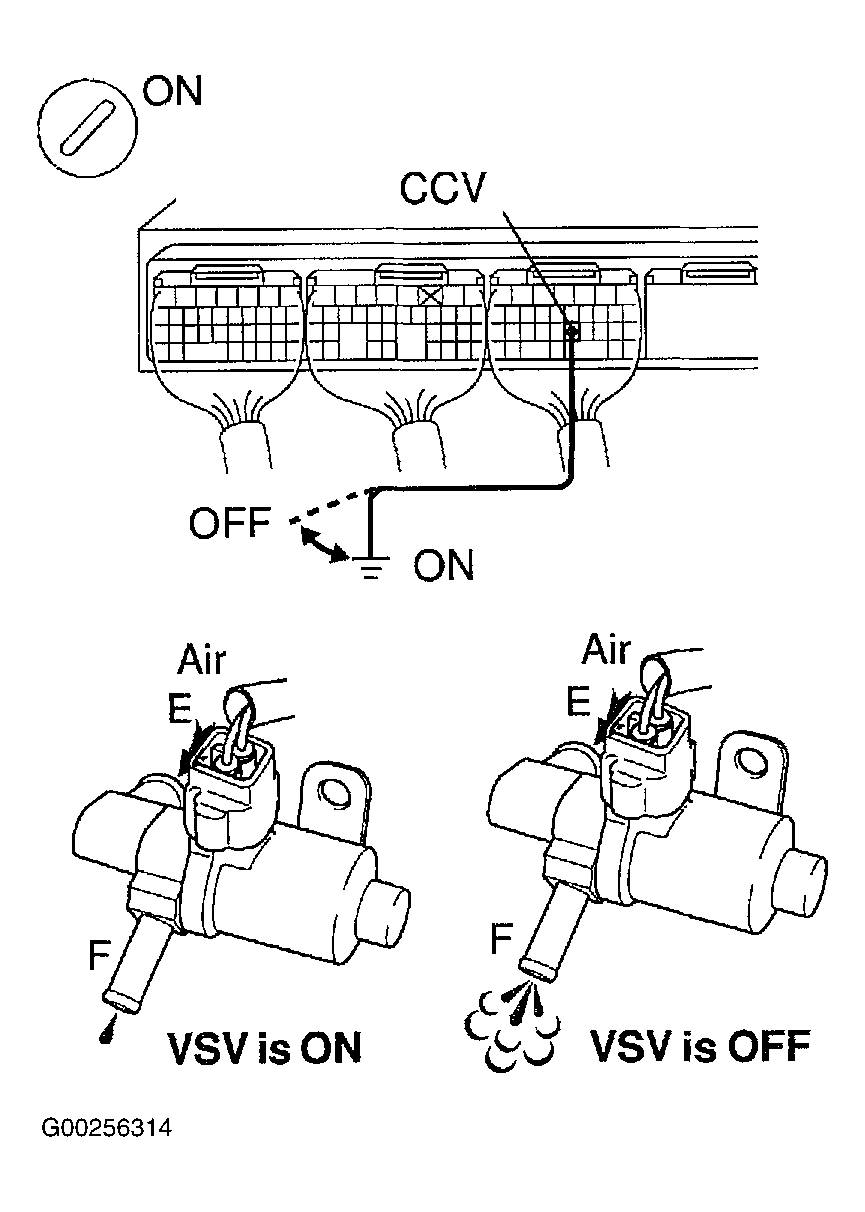 ON

CCV

OFF

ON

Air

E

F

VSV is ON

Air

E

F

VSV is OFF

G00256314