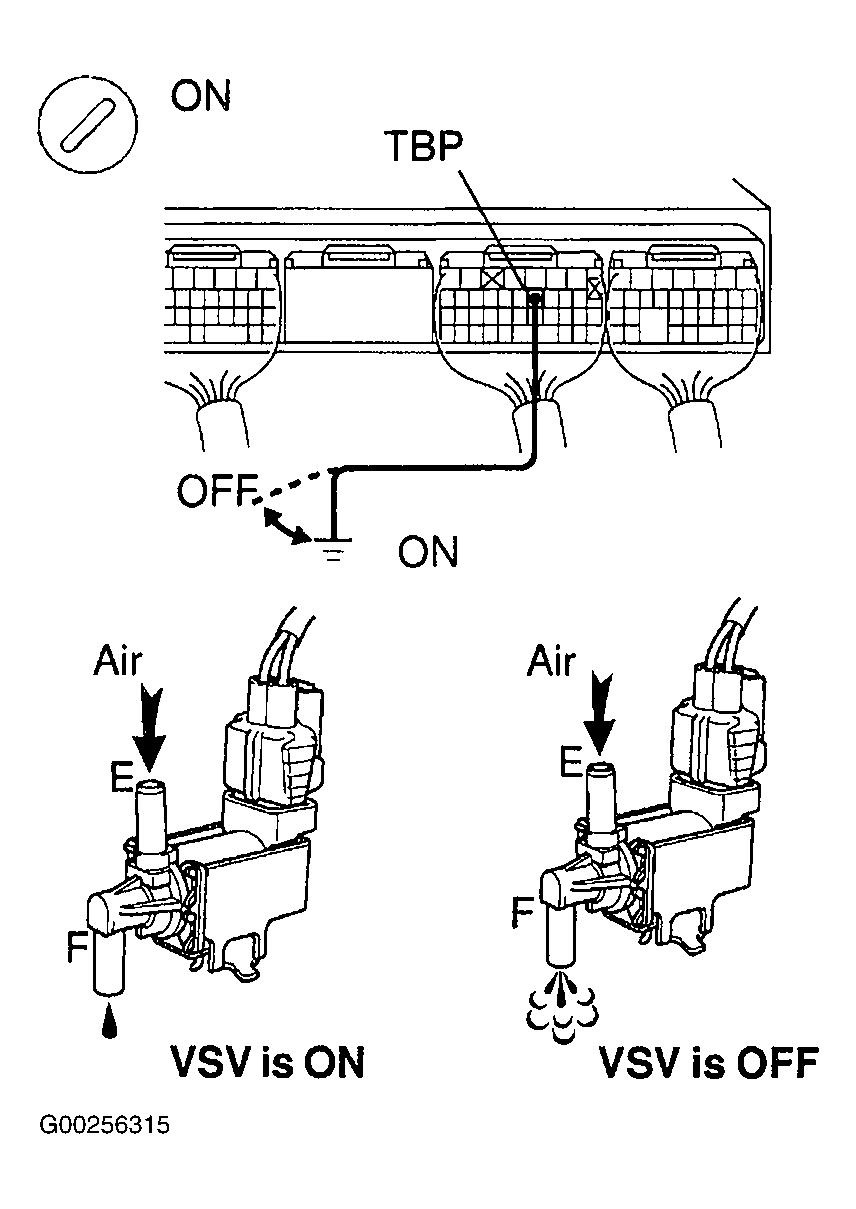 ON

TBP

OFF

ON

Air

E

F

VSV is ON

Air

E

F

VSV is OFF

G00256315