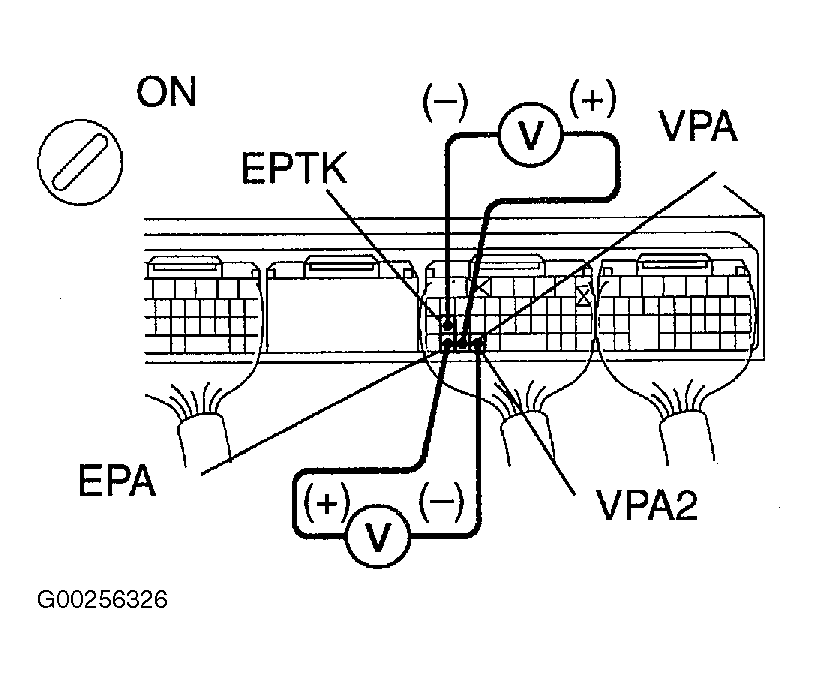 ON

(–) V (+)

VPA

EPTK

EPA

(+) V (–)

VPA2

G00256326