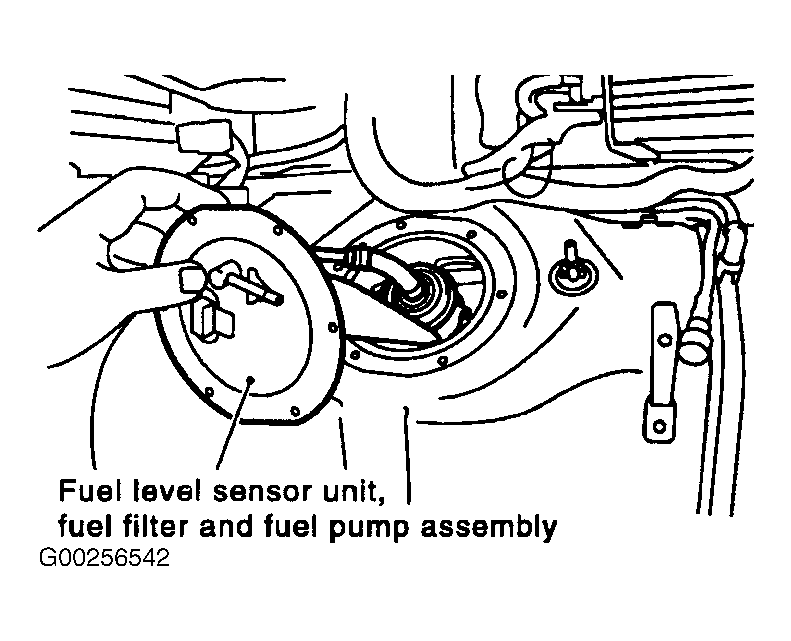 Fuel level sensor unit,
fuel filter and fuel pump assembly
G00256542