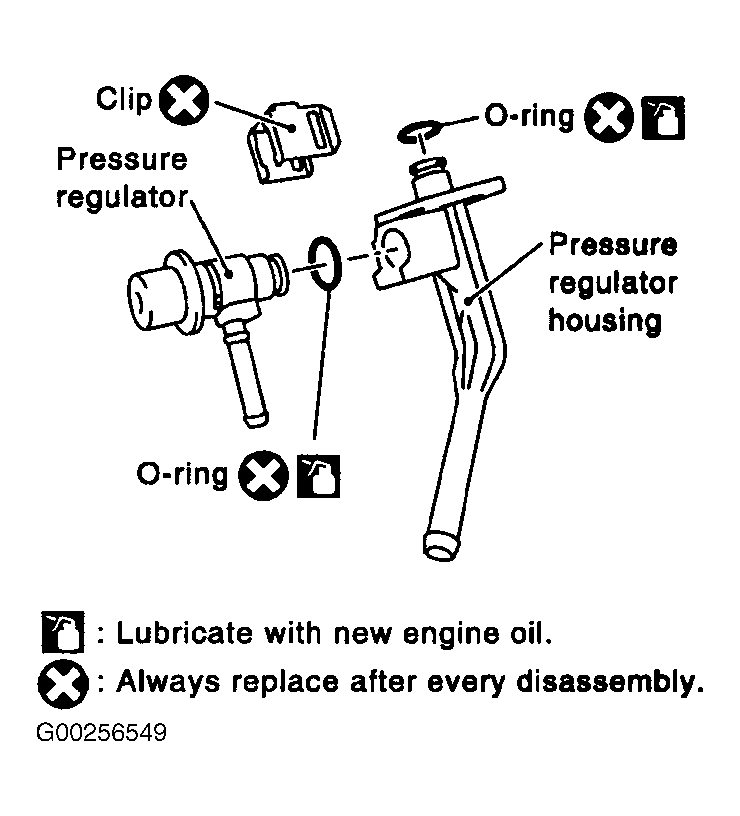 Clip

O-ring

Pressure regulator

Pressure regulator housing

O-ring

: Lubricate with new engine oil.
: Always replace after every disassembly.

G00256549