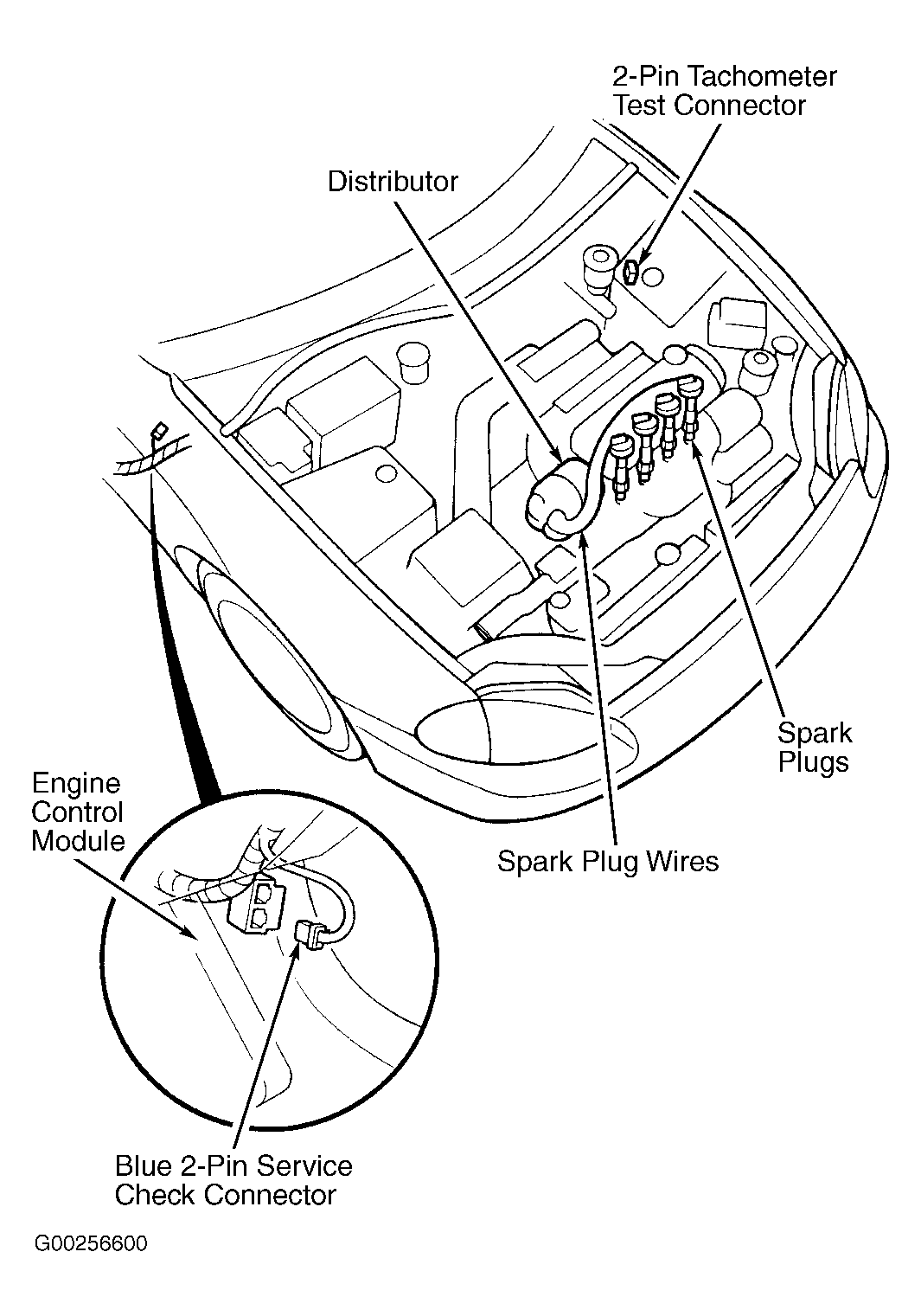 2-Pin Tachometer Test Connector

Distributor

Spark Plugs

Engine Control Module

Spark Plug Wires

Blue 2-Pin Service Check Connector

G00256600