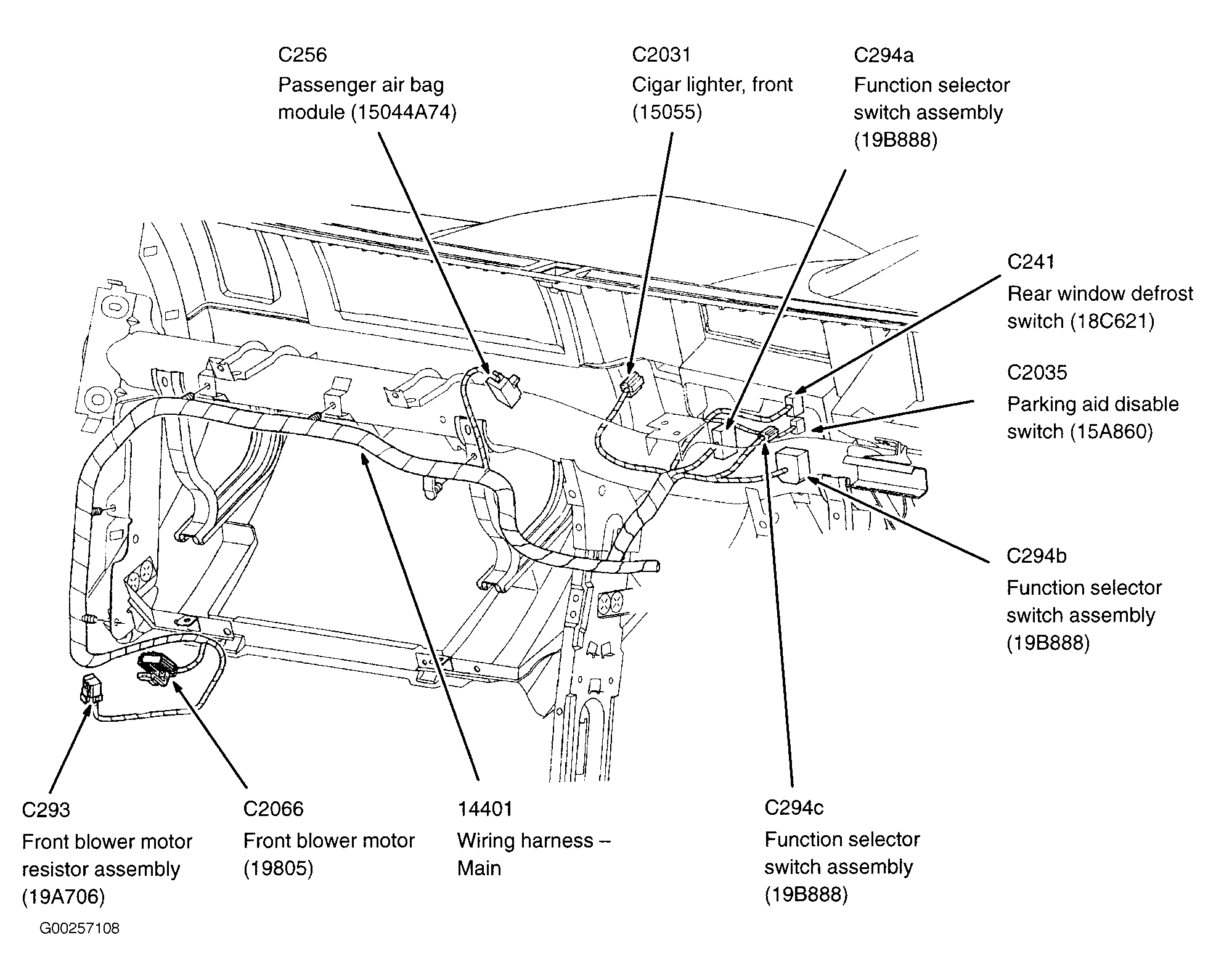 C256
Passenger air bag module (15044A74)

C2031
Cigar lighter, front (15055)

C294a
Function selector switch assembly (19B888)

C241
Rear window defrost switch (18C621)

C2035
Parking aid disable switch (15A860)

C294b
Function selector switch assembly (19B888)

C293
Front blower motor resistor assembly (19A706)

C2066
Front blower motor (19805)

14401
Wiring harness – Main

C294c
Function selector switch assembly (19B888)

G00257108