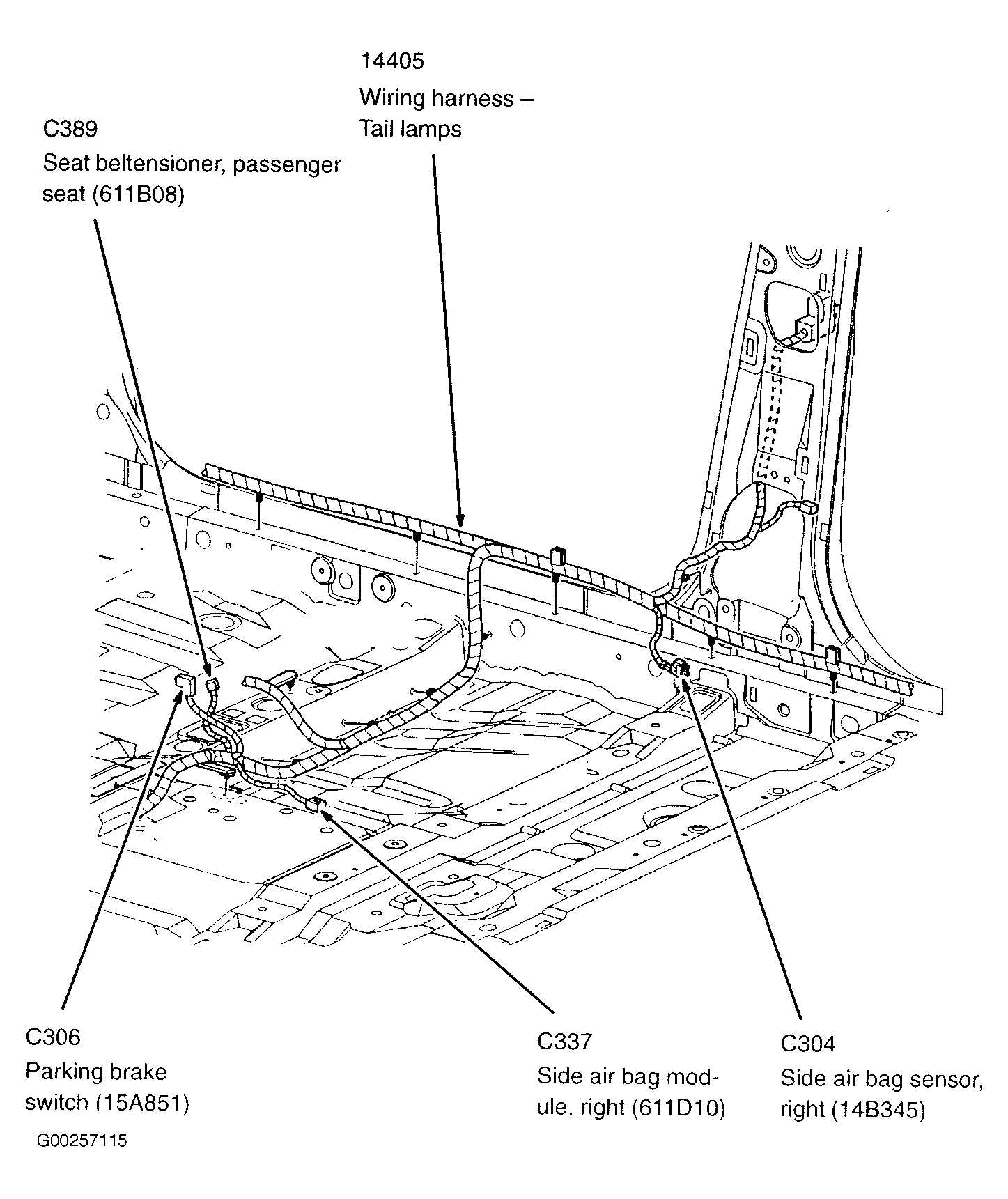 14405
Wiring harness – Tail lamps

C389
Seat beltensioner, passenger seat (611B08)

C306
Parking brake switch (15A851)

C337
Side air bag module, right (611D10)

C304
Side air bag sensor, right (14B345)

G00257115