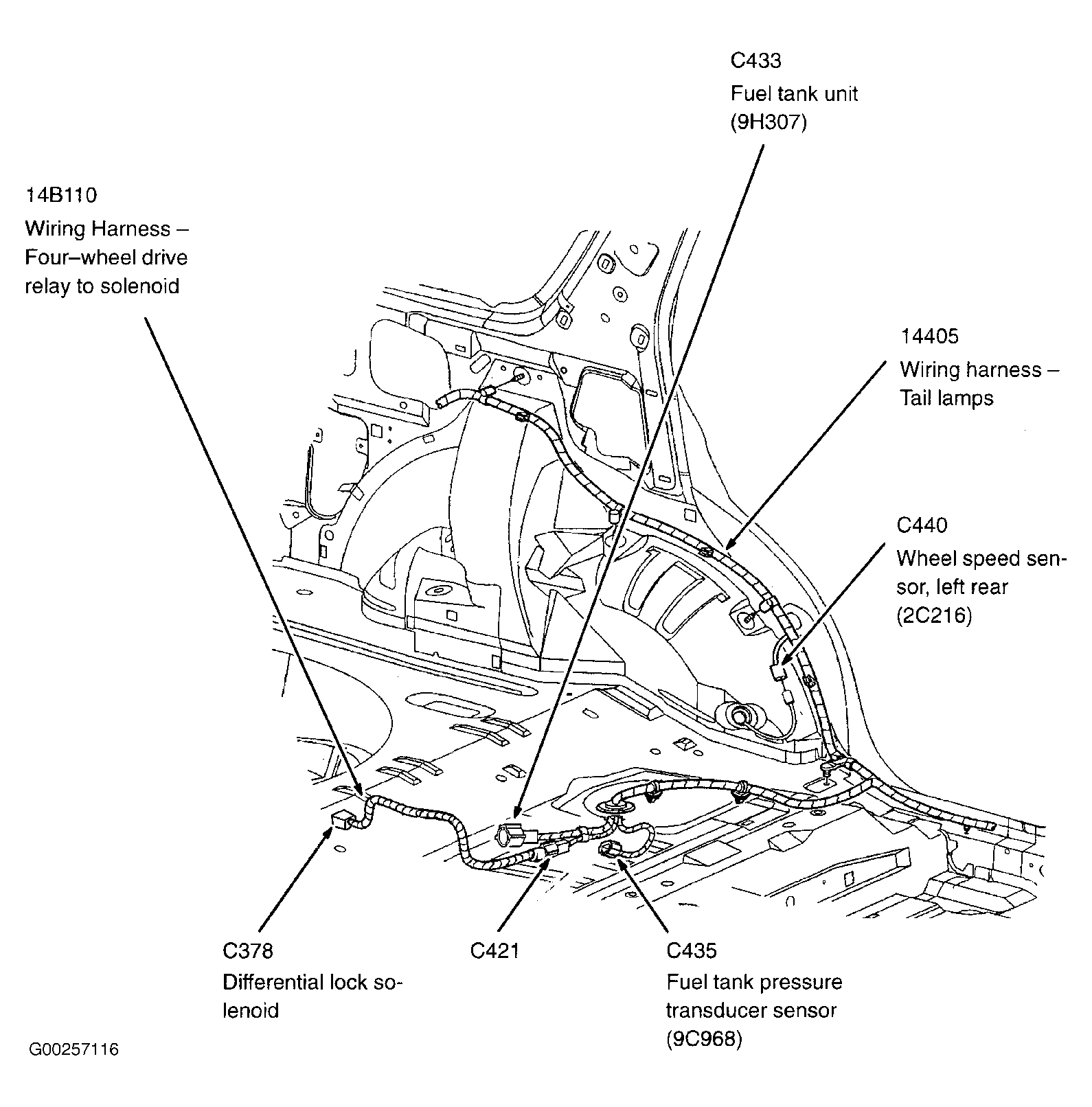 C433
Fuel tank unit
(9H307)

14B110
Wiring Harness – Four–wheel drive relay to solenoid

14405
Wiring harness – Tail lamps

C440
Wheel speed sensor, left rear
(2C216)

C378
Differential lock solenoid

C421

C435
Fuel tank pressure transducer sensor
(9C968)

G00257116