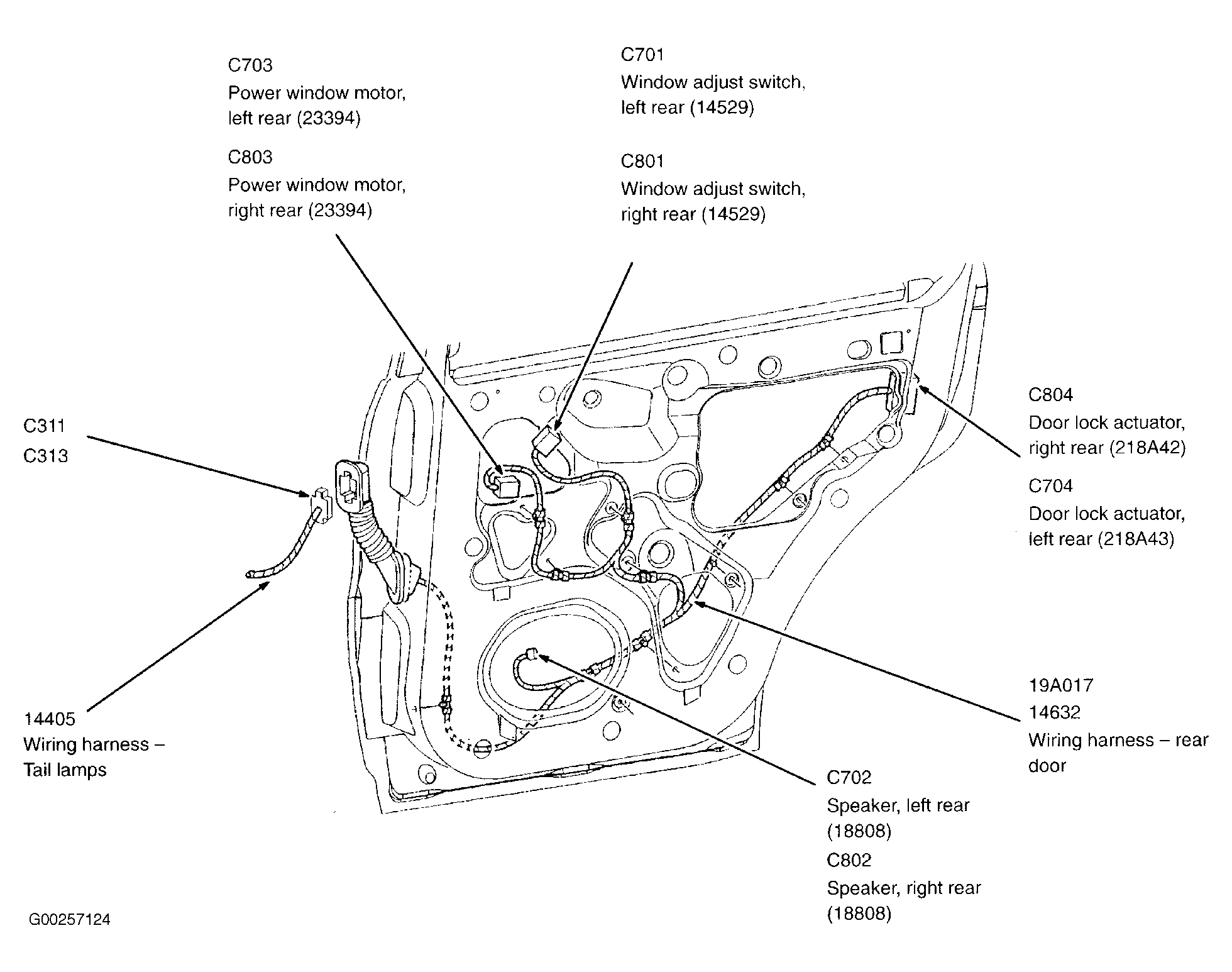 C703
Power window motor, left rear (23394)

C803
Power window motor, right rear (23394)

C701
Window adjust switch, left rear (14529)

C801
Window adjust switch, right rear (14529)

C311
C313

C804
Door lock actuator, right rear (218A42)

C704
Door lock actuator, left rear (218A43)

14405
Wiring harness – Tail lamps

19A017
14632
Wiring harness – rear door

C702
Speaker, left rear (18808)

C802
Speaker, right rear (18808)

G00257124