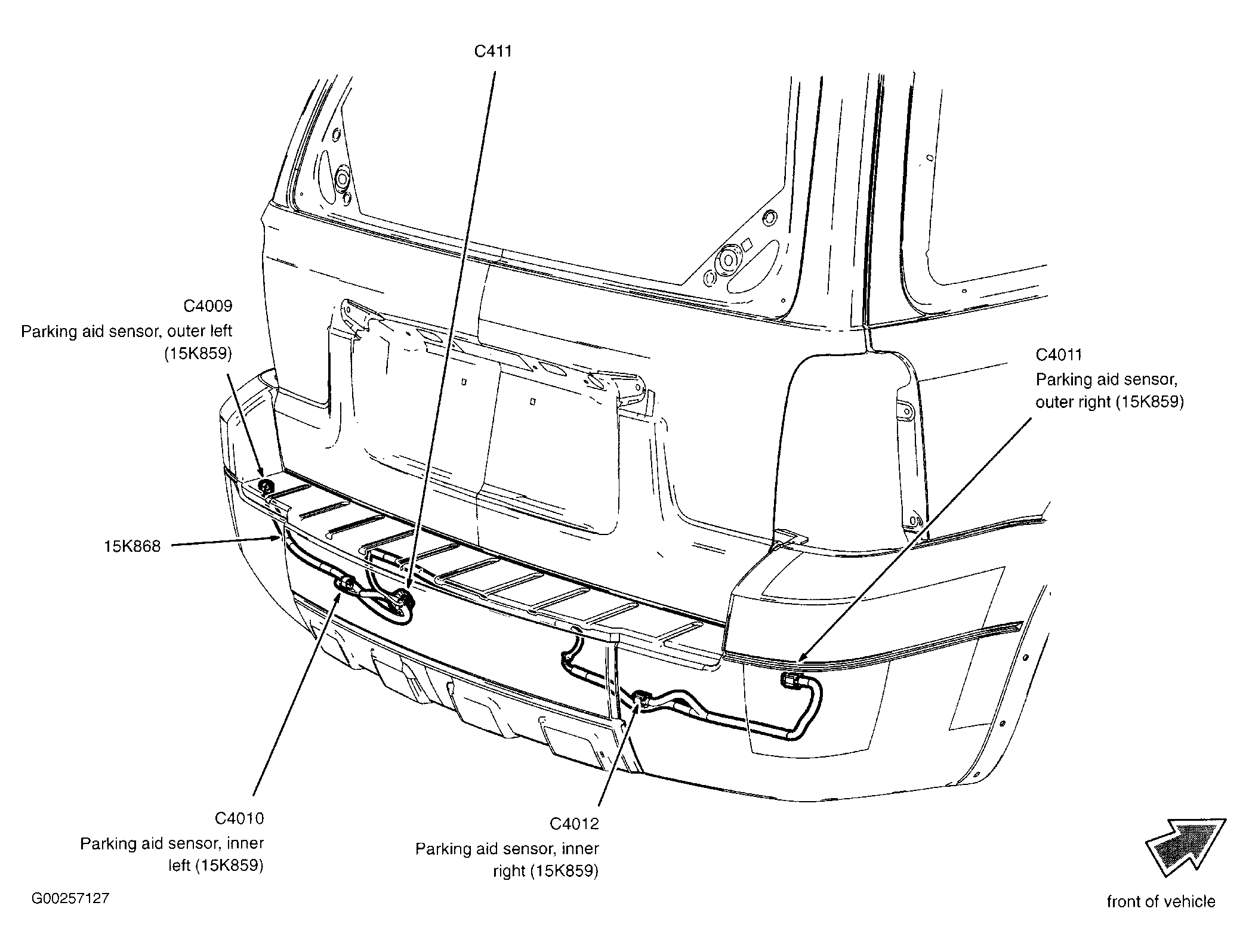 C411

C4009
Parking aid sensor, outer left (15K859)

C4011
Parking aid sensor, outer right (15K859)

15K868

C4010
Parking aid sensor, inner left (15K859)

C4012
Parking aid sensor, inner right (15K859)

G00257127

front of vehicle