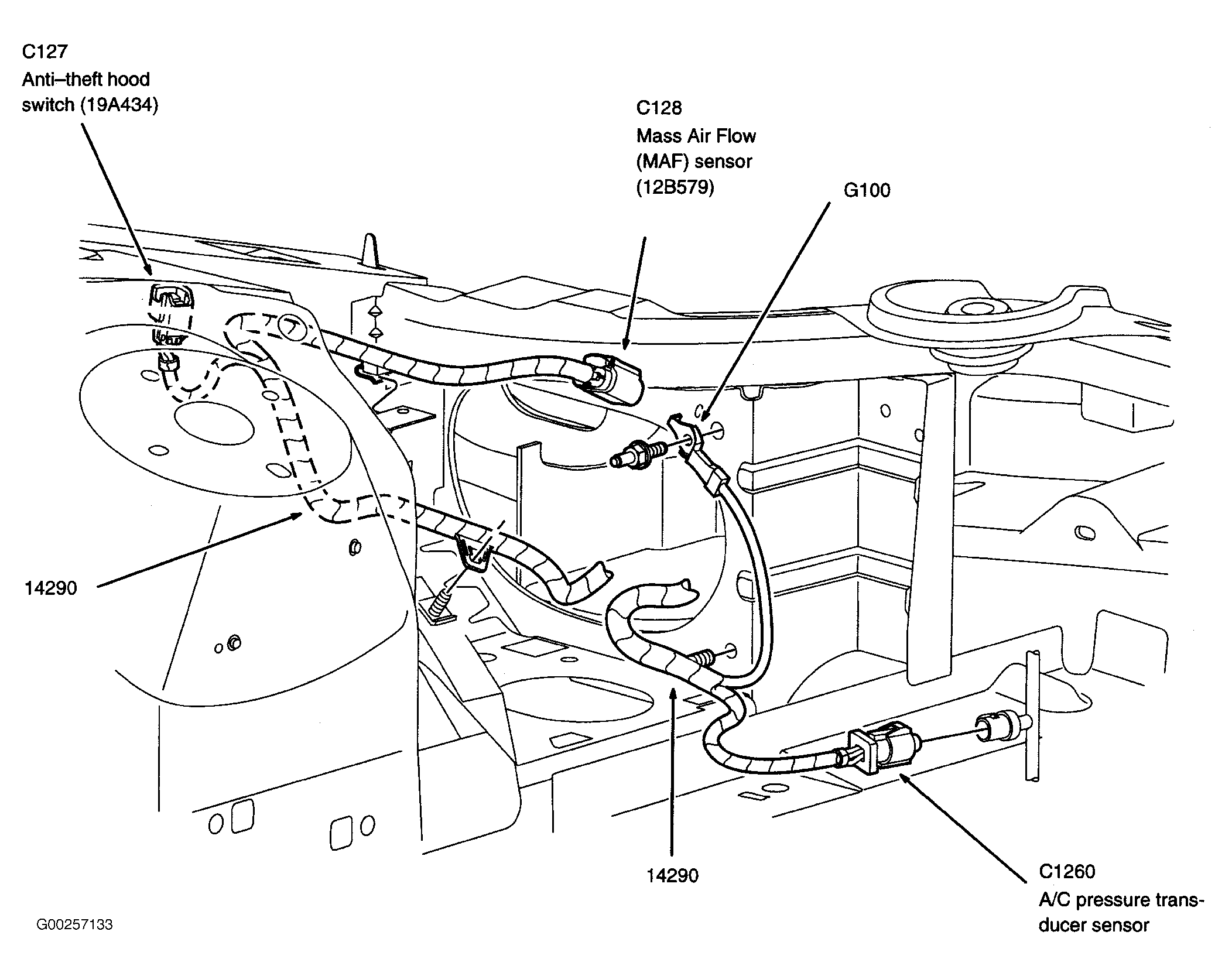 C127
Anti–theft hood switch (19A434)

C128
Mass Air Flow (MAF) sensor (12B579)

G100

14290

14290

C1260
A/C pressure transducer sensor

G00257133