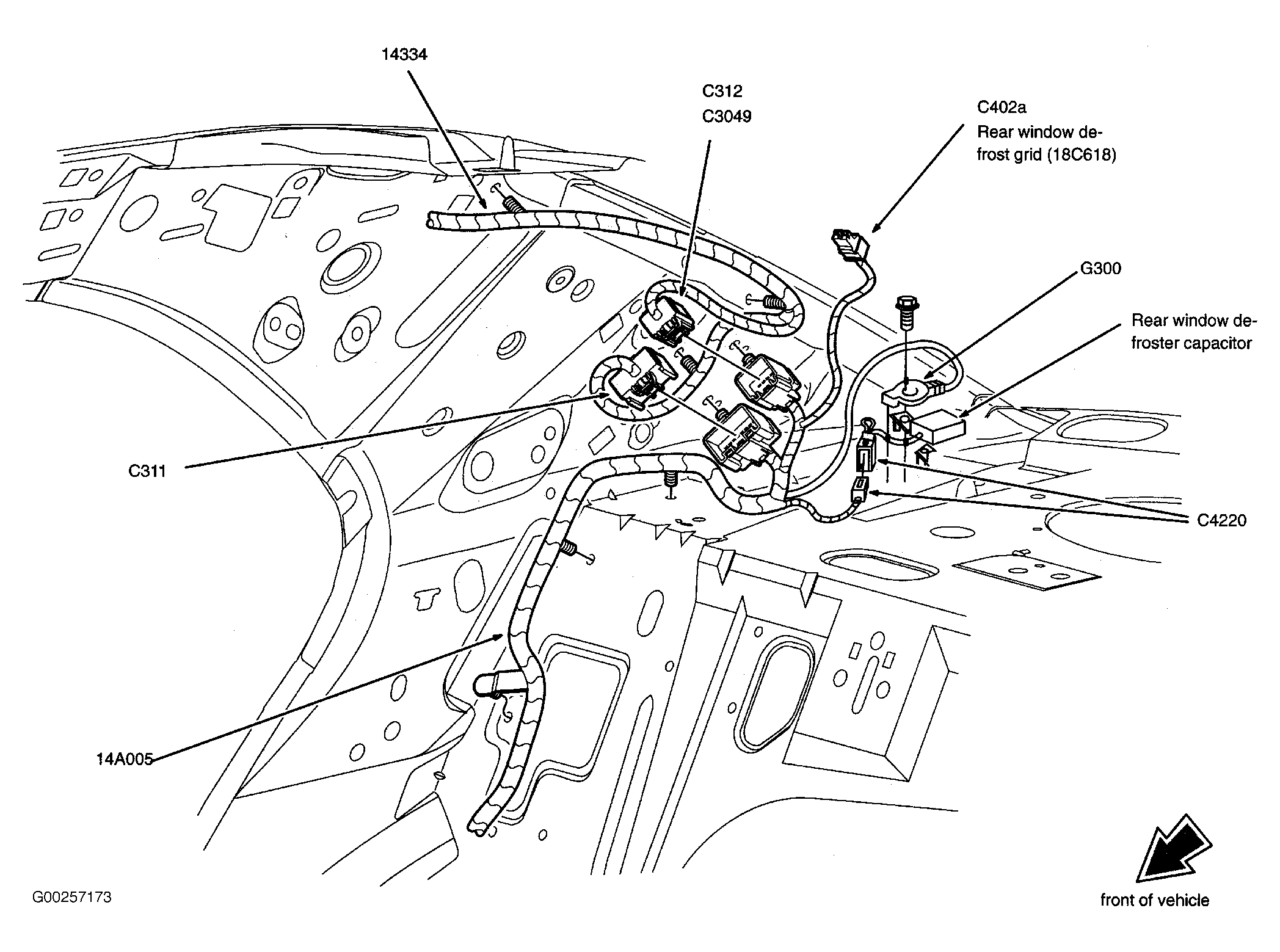 14334

C312
C3049

C402a
Rear window defrost grid (18C618)

G300

Rear window defroster capacitor

C311

C4220

14A005

G00257173

front of vehicle