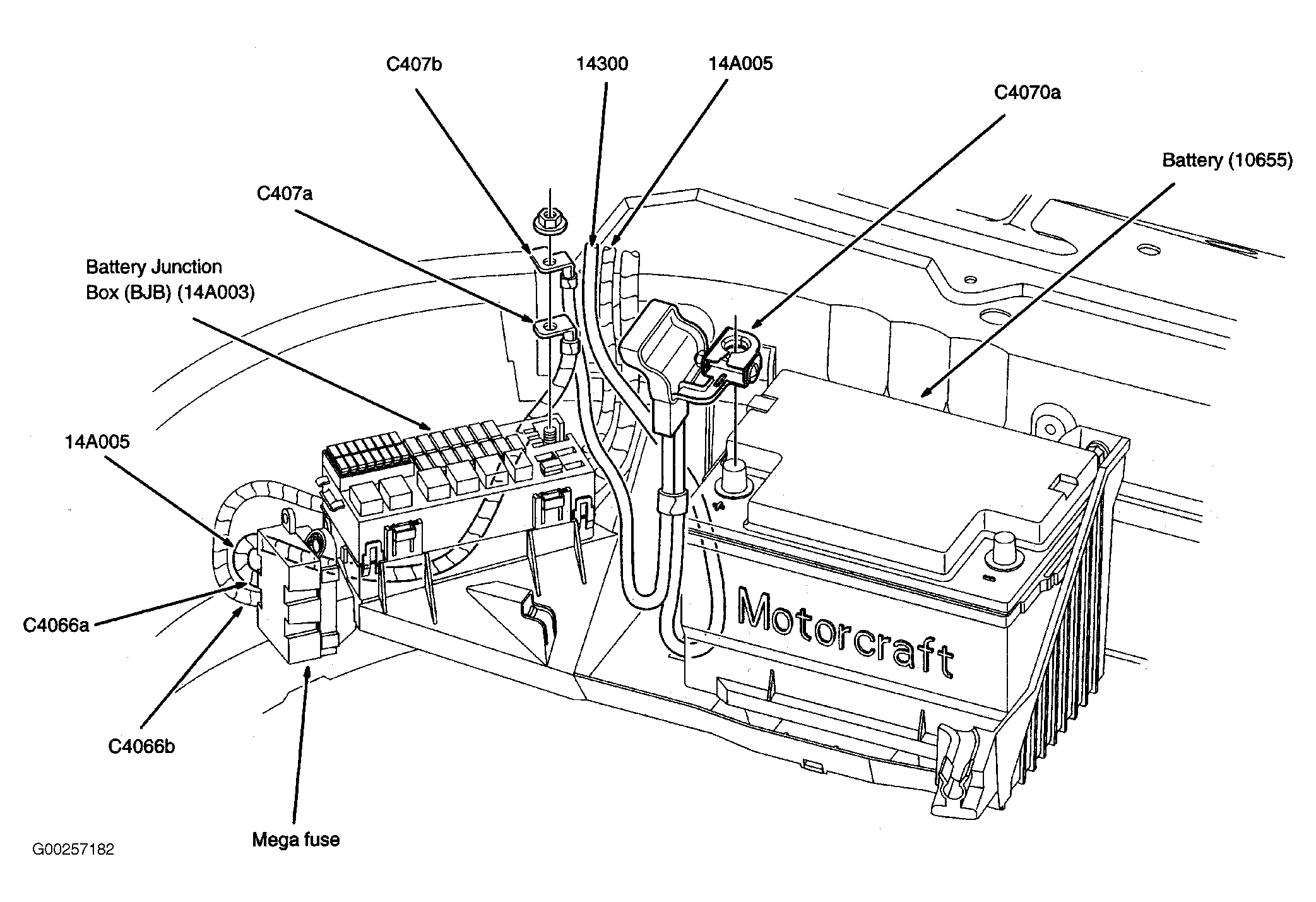 C407b

14300

14A005

C4070a

Battery (10655)

C407a

Battery Junction Box (BJB) (14A003)

14A005

C4066a

C4066b

Mega fuse

Motorcraft

G00257182