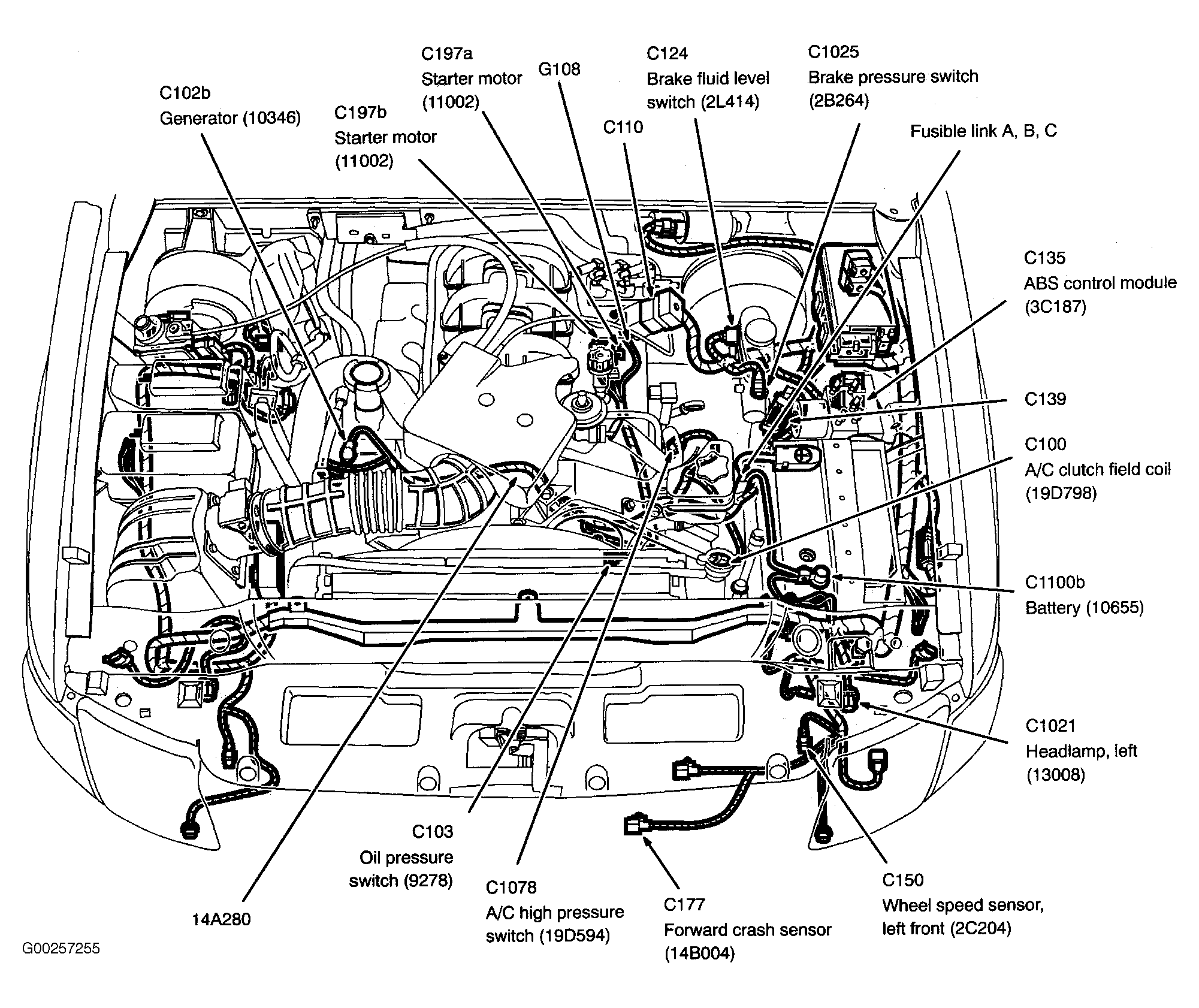 C102b
Generator (10346)

C197b
Starter motor
(11002)

C197a
Starter motor
(11002)

G108

C110

C124
Brake fluid level
switch (2L414)

C1025
Brake pressure switch
(2B264)

Fusible link A, B, C

C135
ABS control module
(3C187)

C139

C100
A/C clutch field coil
(19D798)

C1100b
Battery (10655)

C1021
Headlamp, left
(13008)

C150
Wheel speed sensor,
left front (2C204)

C177
Forward crash sensor
(14B004)

C1078
A/C high pressure
switch (19D594)

C103
Oil pressure
switch (9278)

14A280

G00257255