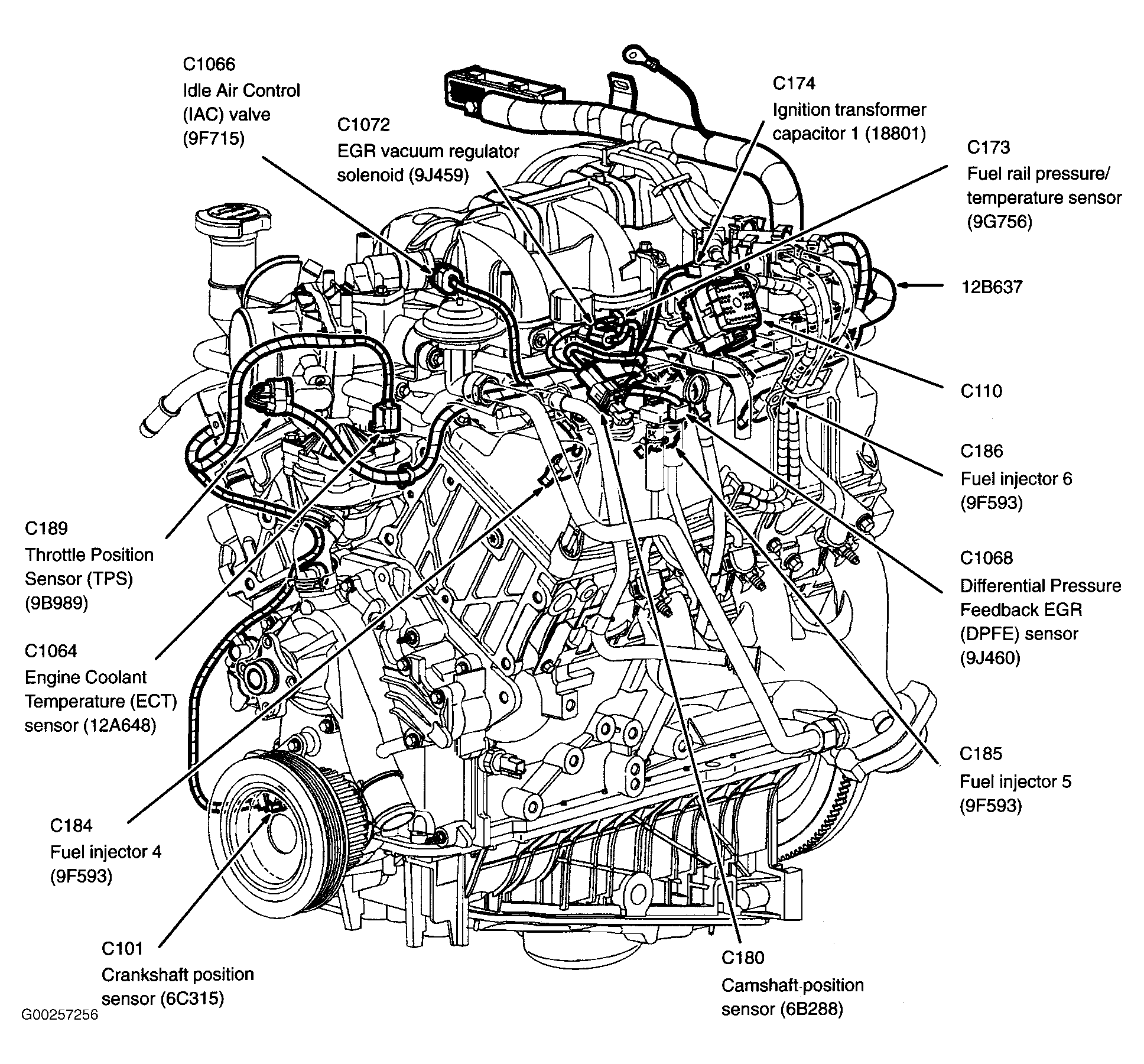 C1066
Idle Air Control (IAC) valve (9F715)

C1072
EGR vacuum regulator solenoid (9J459)

C174
Ignition transformer capacitor 1 (18801)

C173
Fuel rail pressure/ temperature sensor (9G756)

12B637

C110

C186
Fuel injector 6 (9F593)

C1068
Differential Pressure Feedback EGR (DPFE) sensor (9J460)

C185
Fuel injector 5 (9F593)

C189
Throttle Position Sensor (TPS) (9B989)

C1064
Engine Coolant Temperature (ECT) sensor (12A648)

C184
Fuel injector 4 (9F593)

C101
Crankshaft position sensor (6C315)

C180
Camshaft position sensor (6B288)

G00257256