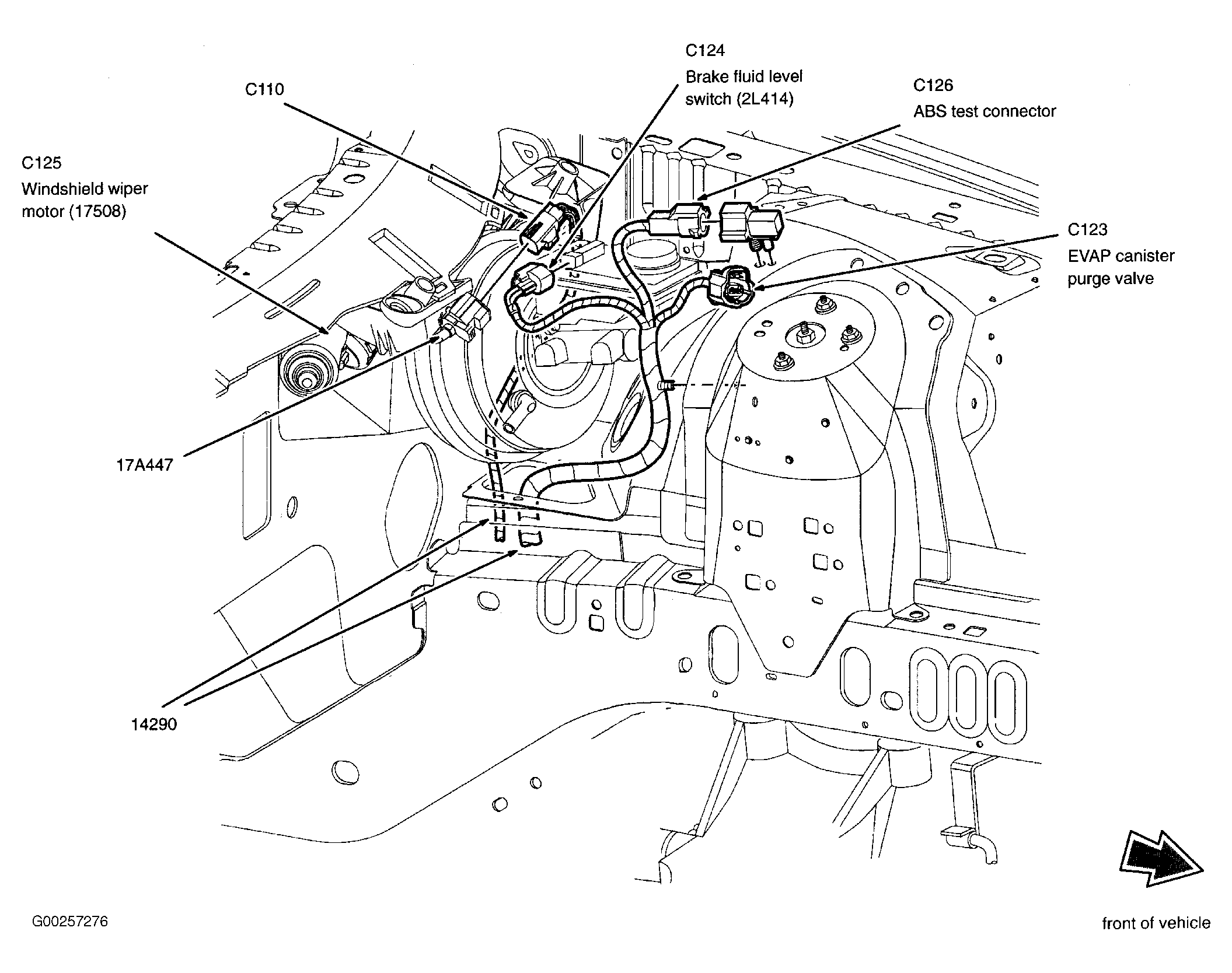 C124
Brake fluid level switch (2L414)

C110

C126
ABS test connector

C125
Windshield wiper motor (17508)

C123
EVAP canister purge valve

17A447

14290

G00257276

front of vehicle