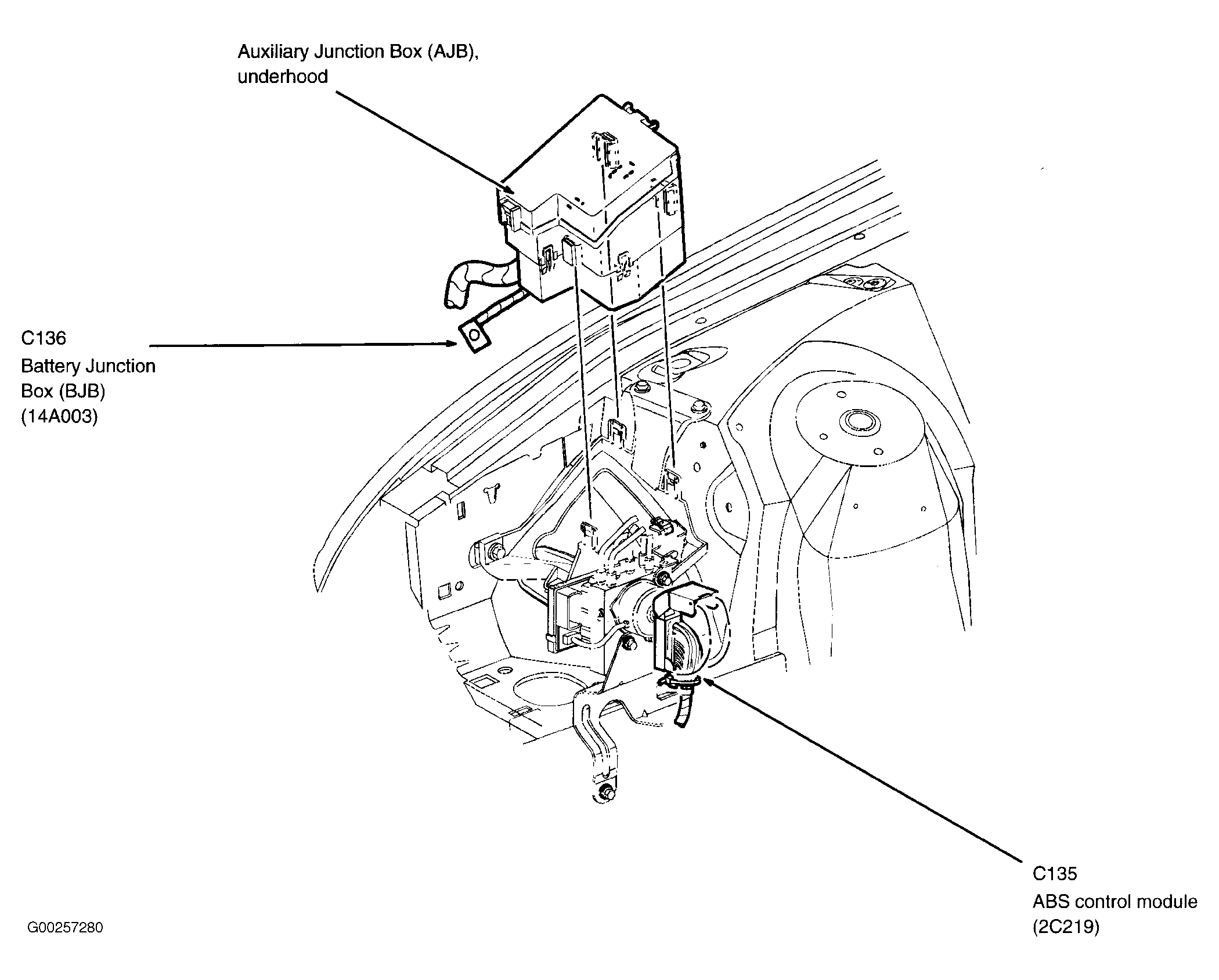 Auxiliary Junction Box (AJB), underhood

C136
Battery Junction Box (BJB)
(14A003)

C135
ABS control module
(2C219)

G00257280