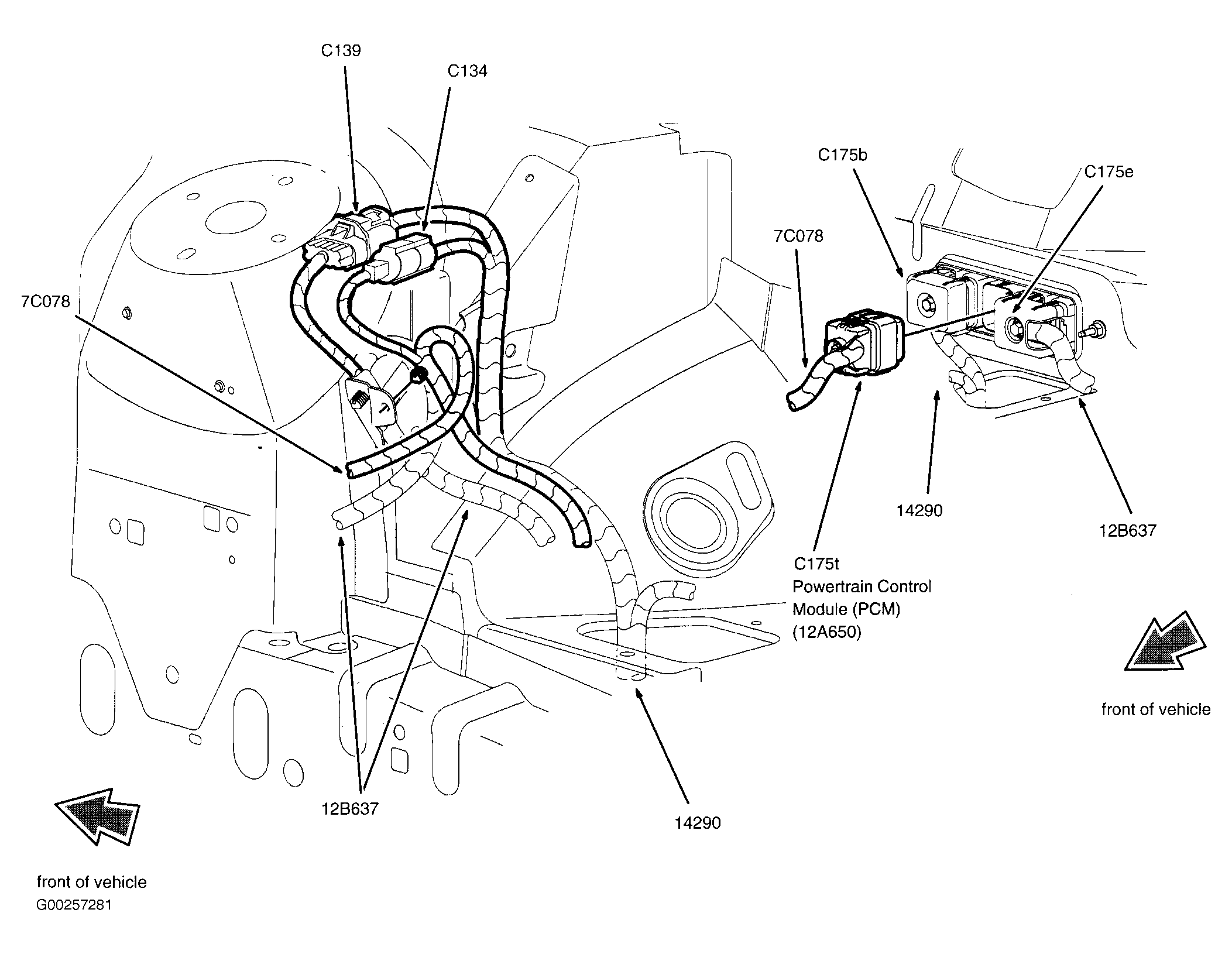 C139
C134
C175b
C175e
7C078
7C078
14290
12B637
C175t
Powertrain Control Module (PCM) (12A650)
front of vehicle
12B637
14290
front of vehicle
G00257281