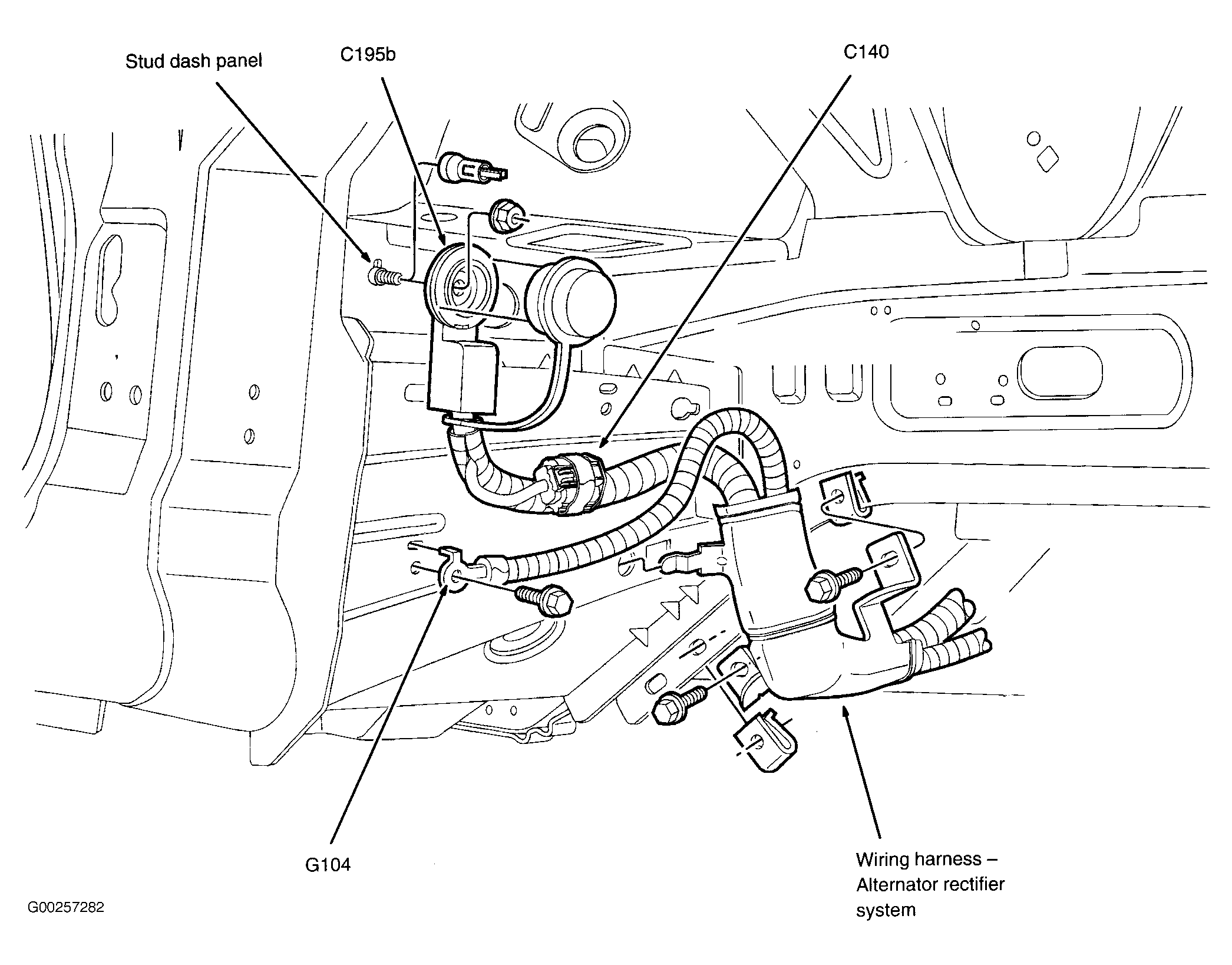 Stud dash panel

C195b

C140

G104

Wiring harness – Alternator rectifier system

G00257282