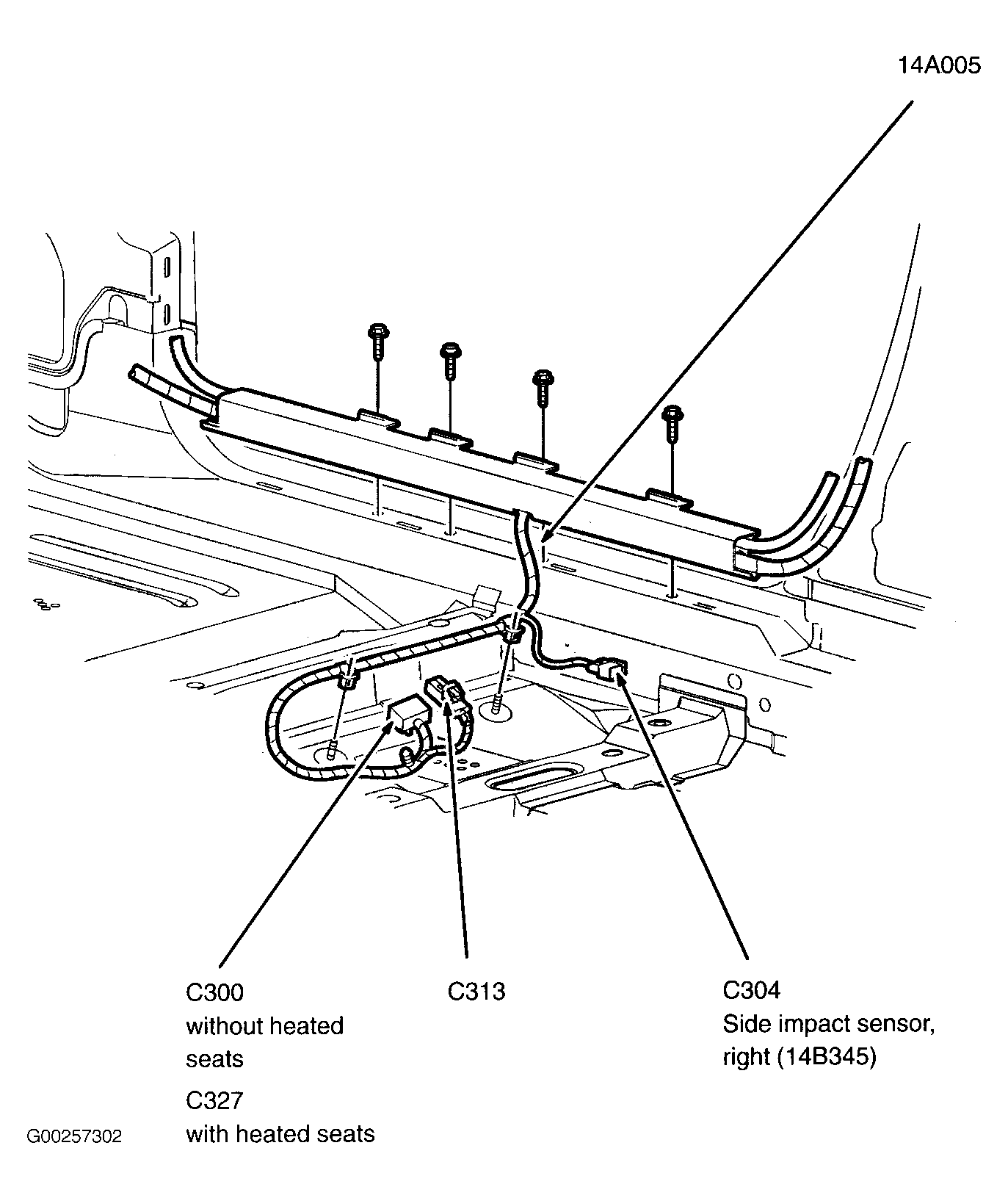 14A005

C300
without heated seats

C327
with heated seats

C313

C304
Side impact sensor, right (14B345)

G00257302