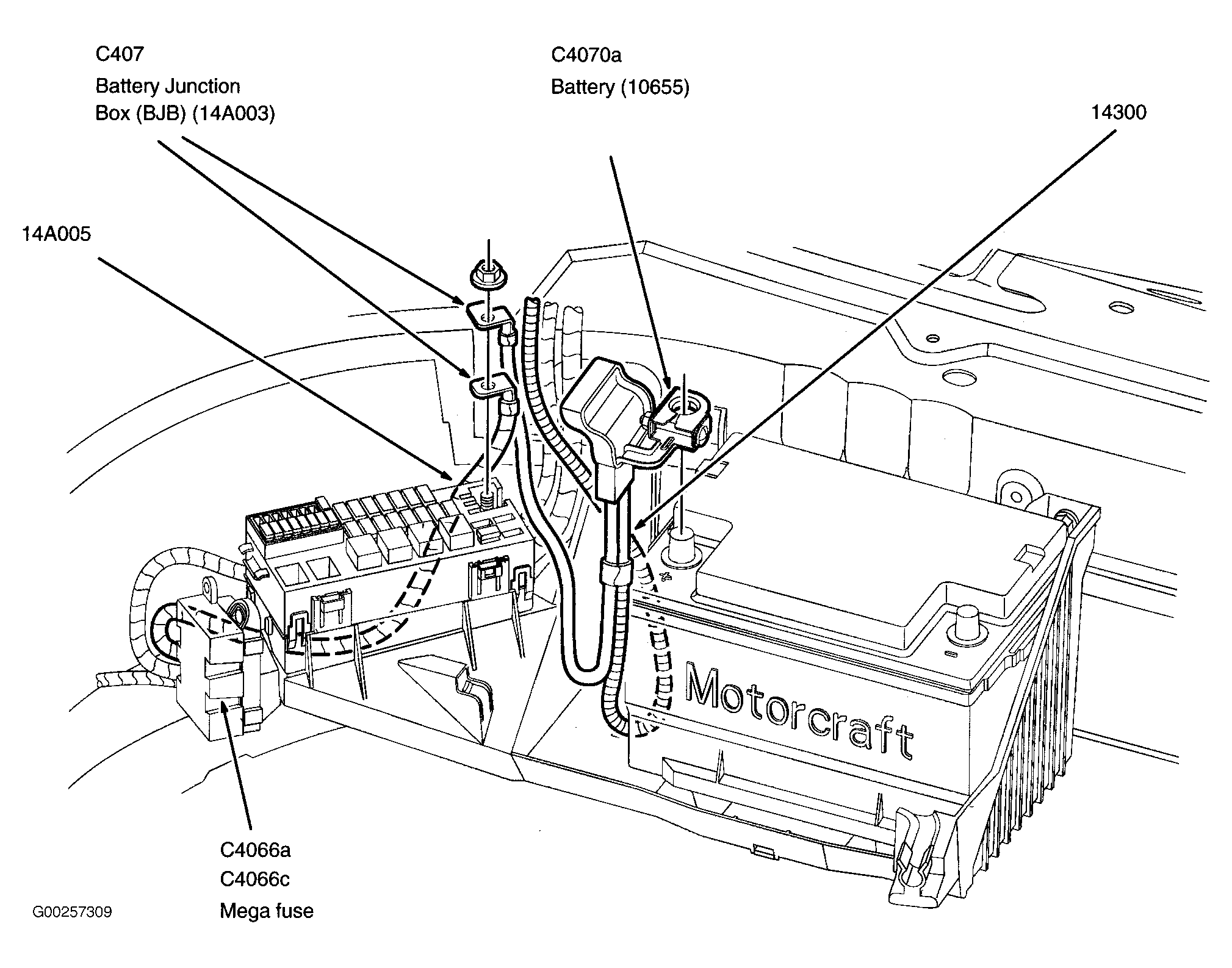 C407
Battery Junction Box (BJB) (14A003)

C4070a
Battery (10655)

14300

14A005

Motorcraft

C4066a
C4066c
Mega fuse

G00257309