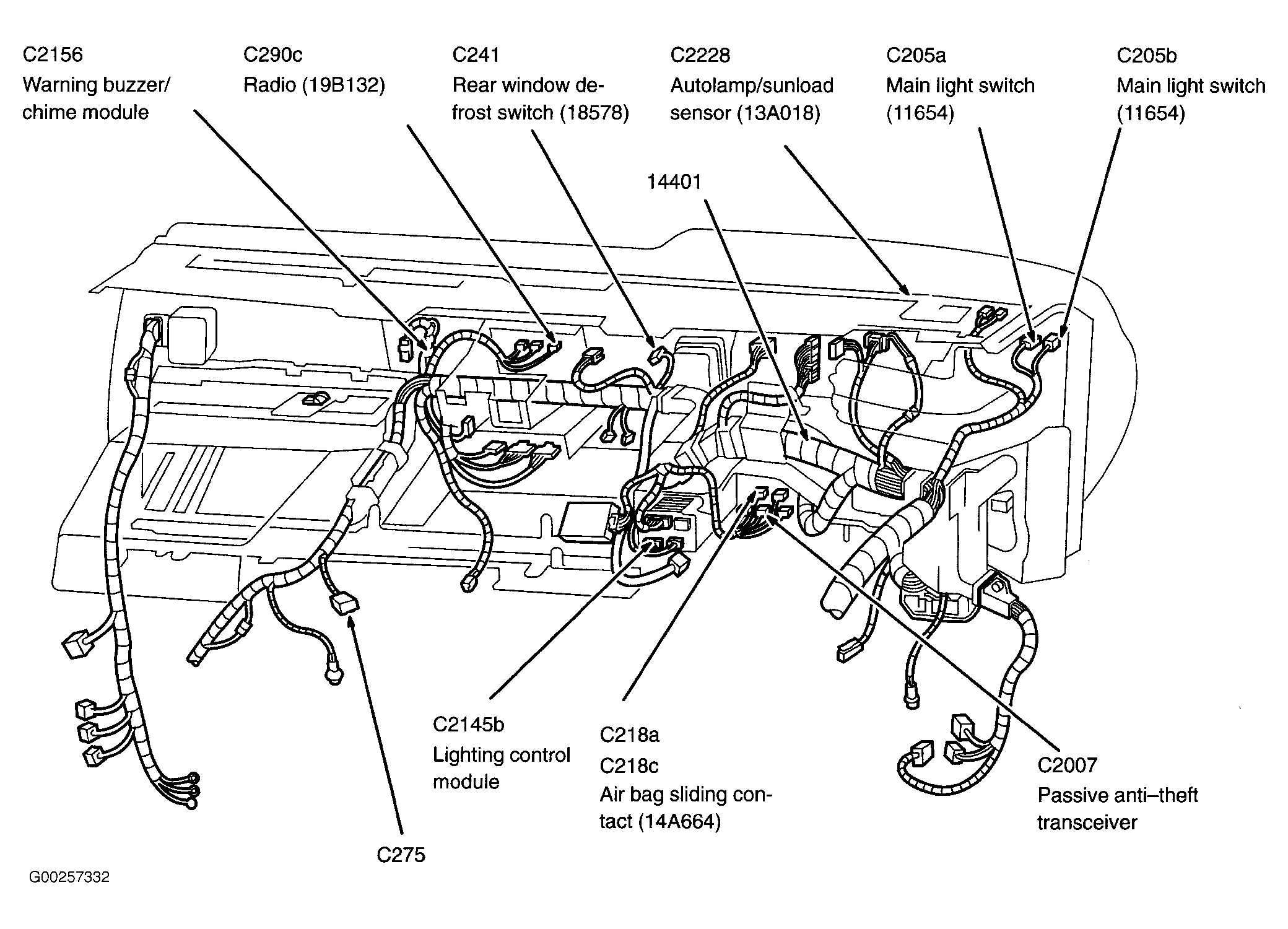 C2156
Warning buzzer/ chime module

C290c
Radio (19B132)

C241
Rear window defrost switch (18578)

C2228
Autolamp/sunload sensor (13A018)

C205a
Main light switch (11654)

C205b
Main light switch (11654)

14401

C2145b
Lighting control module

C218a
C218c
Air bag sliding contact (14A664)

C2007
Passive anti–theft transceiver

C275

G00257332