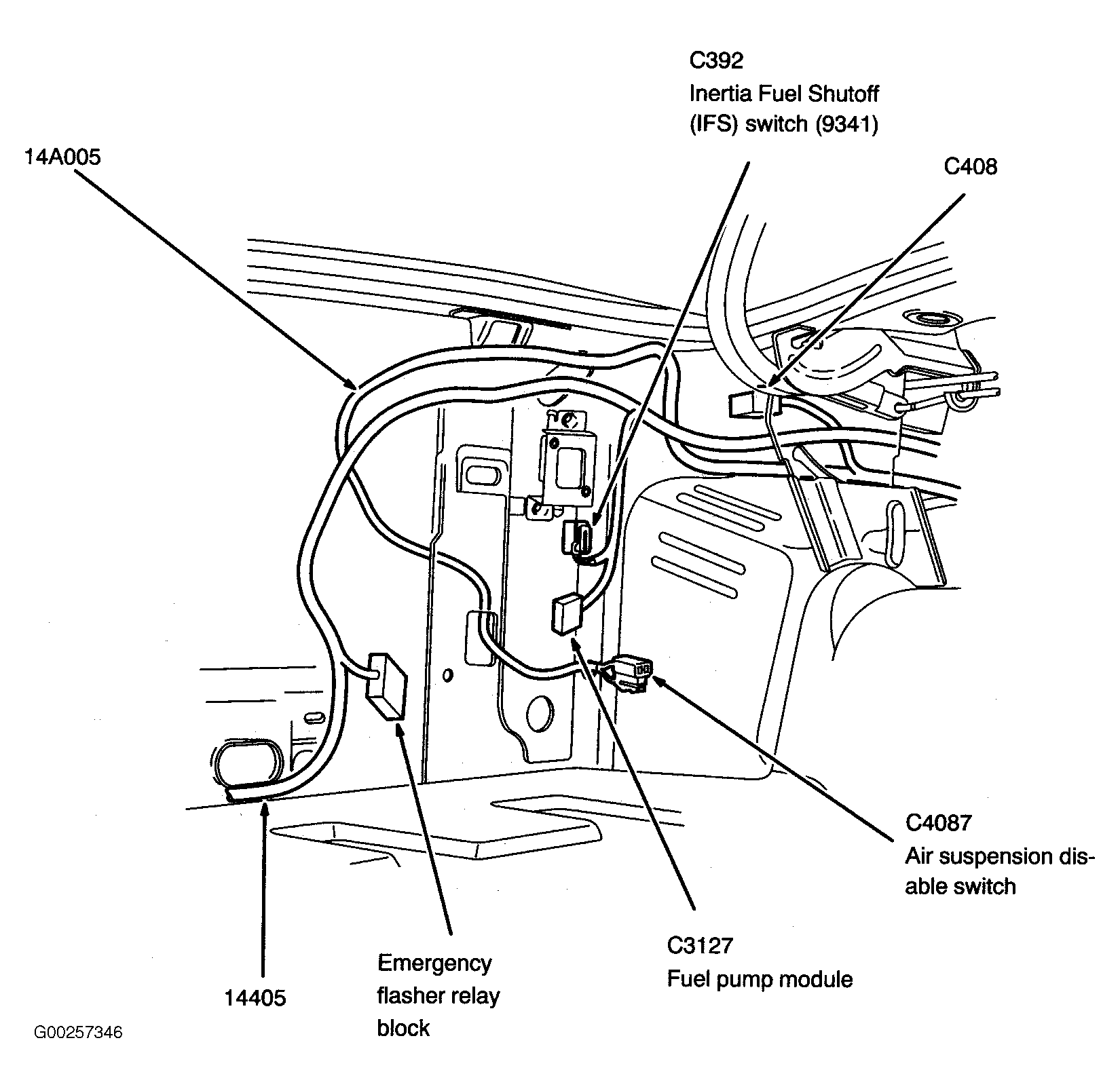 C392
Inertia Fuel Shutoff (IFS) switch (9341)

14A005

C408

C4087
Air suspension disable switch

C3127
Fuel pump module

Emergency flasher relay block

14405

G00257346